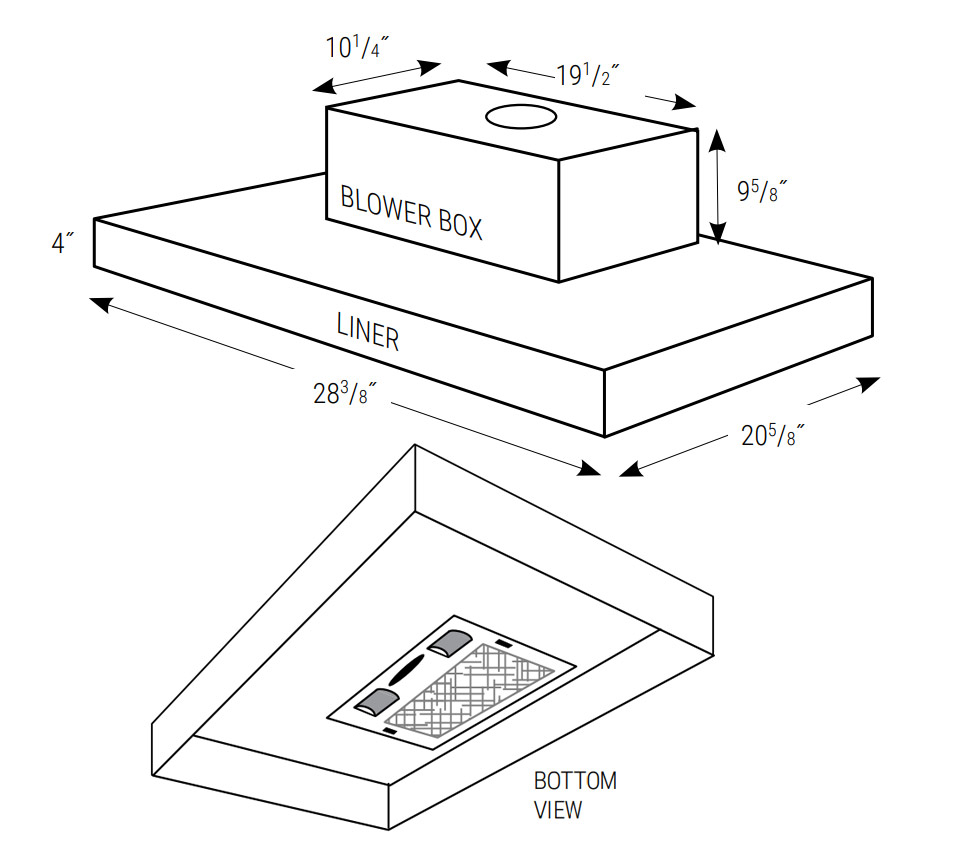 $10^1/_4''$

$19^1/_2''$

$9^5/_8''$

BLOWER BOX

$4''$

LINER

$28^3/_8''$

$20^5/_8''$

BOTTOM VIEW