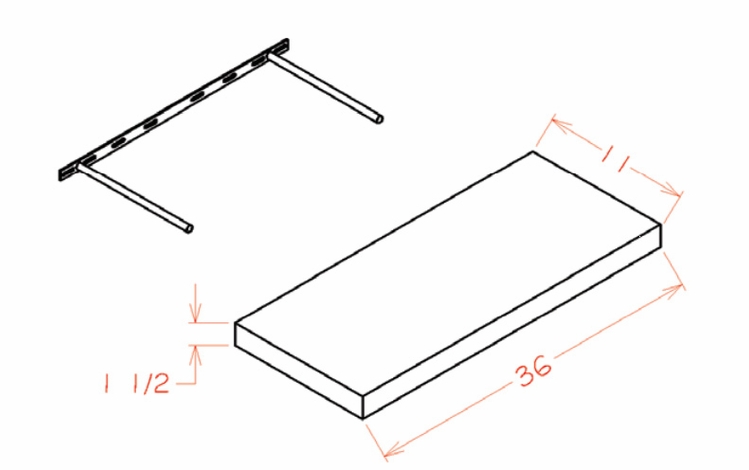 11

1 1/2

36