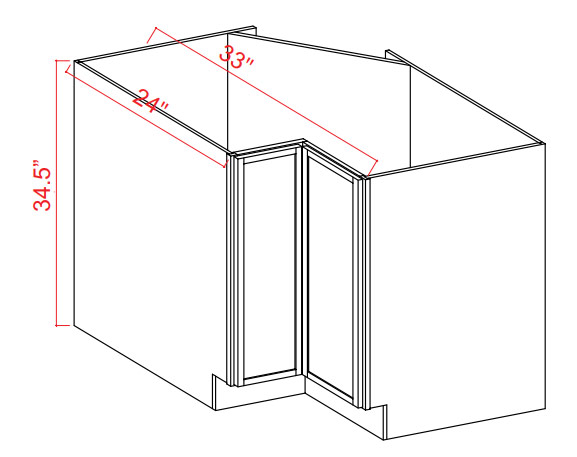 33"
24"
34.5"