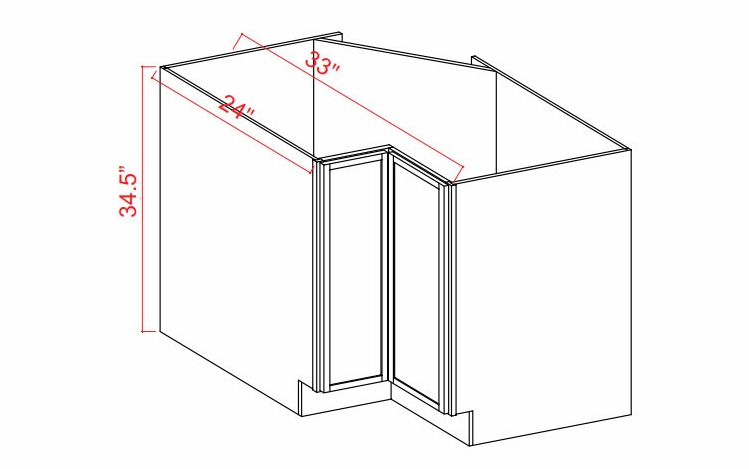 33"
24"
34.5"