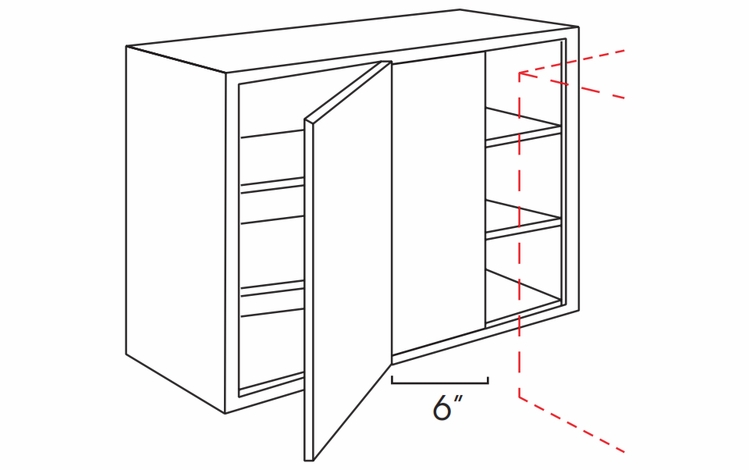 6″