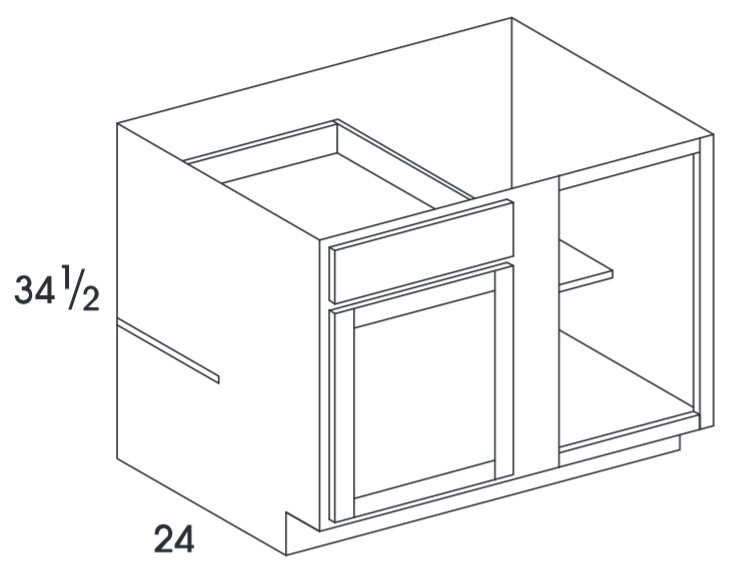 $34\frac{1}{2}$

24