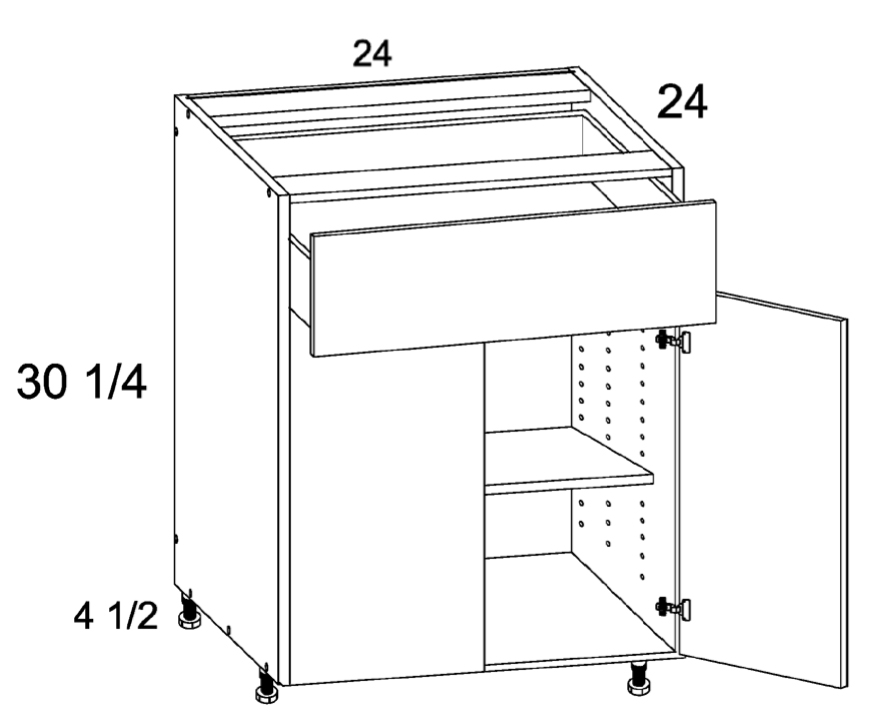 24

24

30 1/4

4 1/2