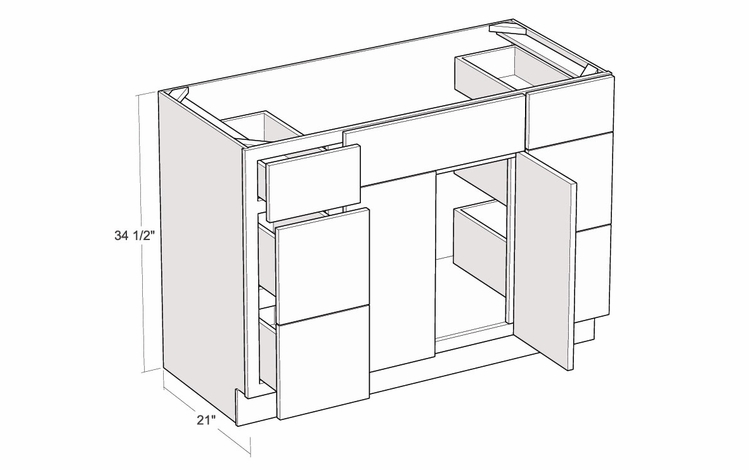 34 1/2"

21"