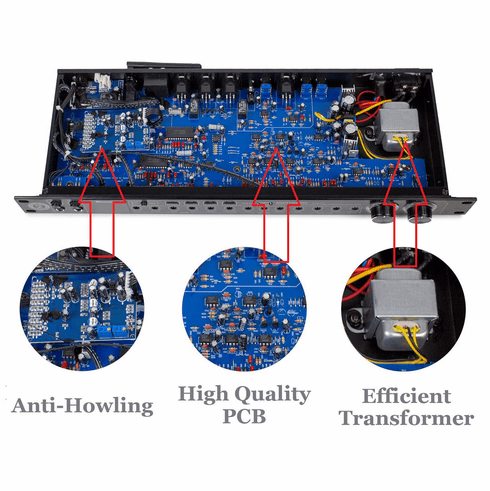 Anti-Howling

High Quality
PCB

Efficient
Transformer