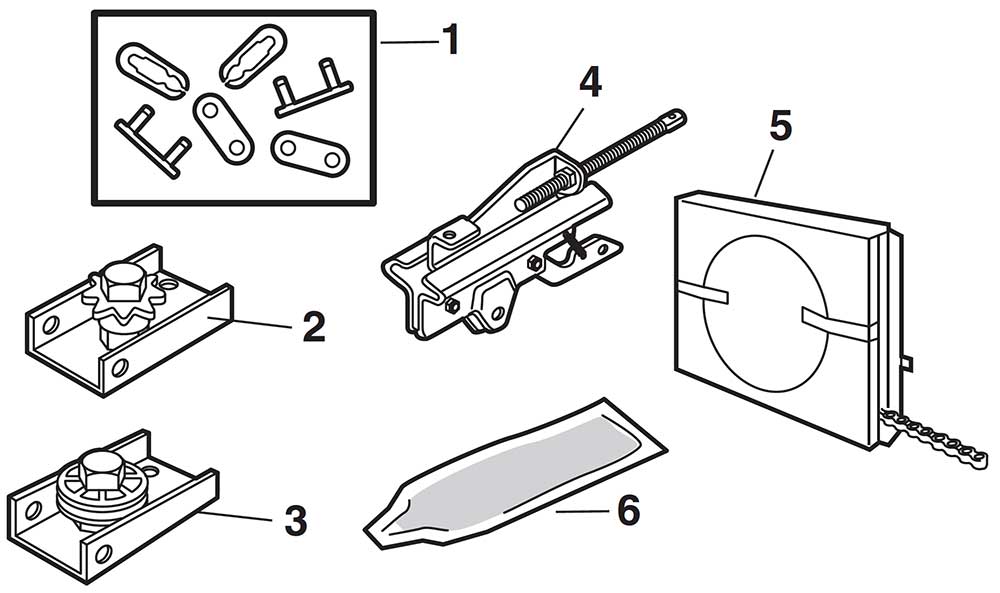 1
4
5
2
3
6