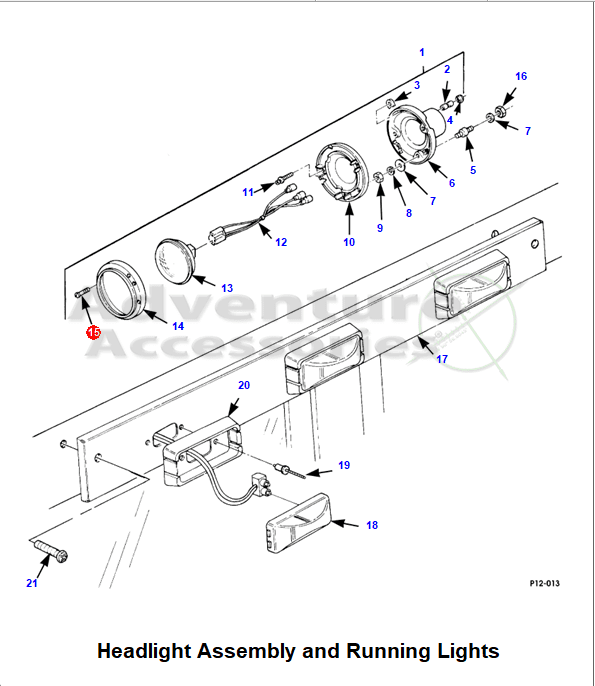 1
2
3
16
4
7
5
6
7
8
9
10
11
12
13
14
15
Adventure
Accessories
17
20
19
18
21
P12-013

Headlight Assembly and Running Lights