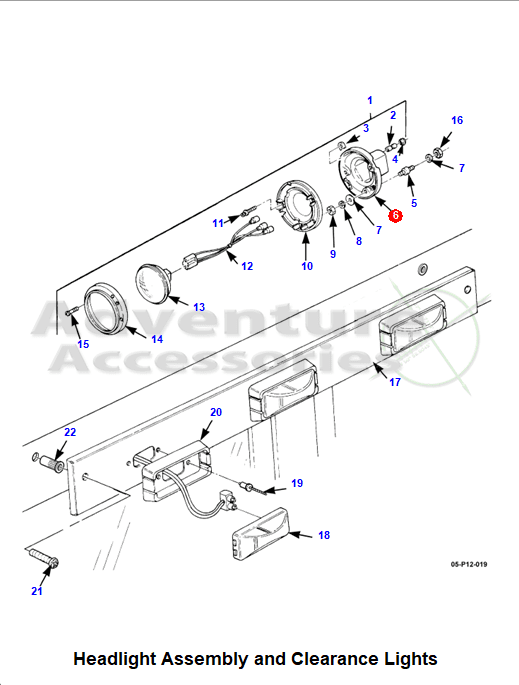 1
2
3
16
4
7
5
6
7
8
9
10
11
12
13
14
15
Adventure
Accessories
17
20
22
19
18
21
05-P12-019

Headlight Assembly and Clearance Lights