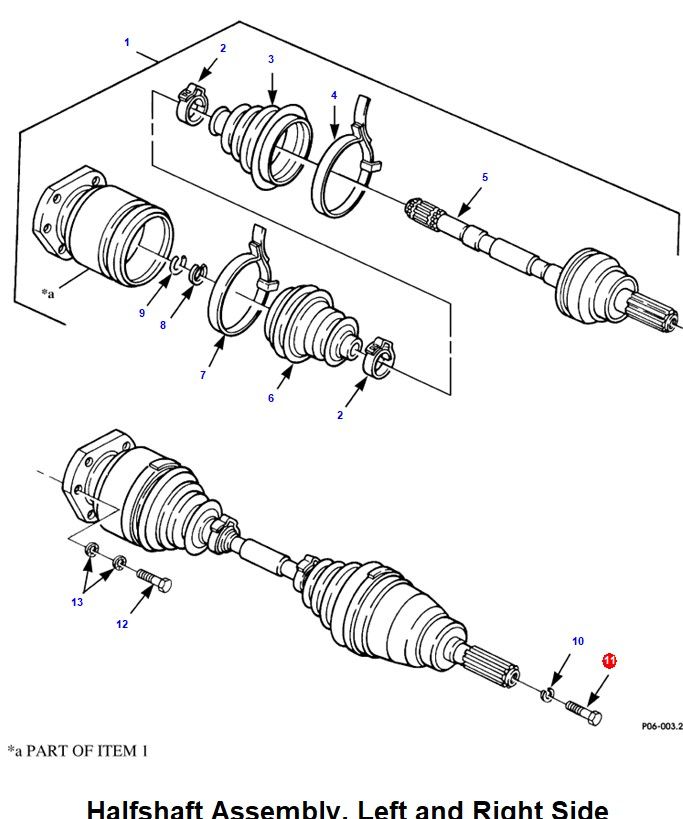 1
2
3
4
5
*a
9
8
7
6
2
13
12
10
11
P06-003.2
*a PART OF ITEM 1

Halfshaft Assembly, Left and Right Side