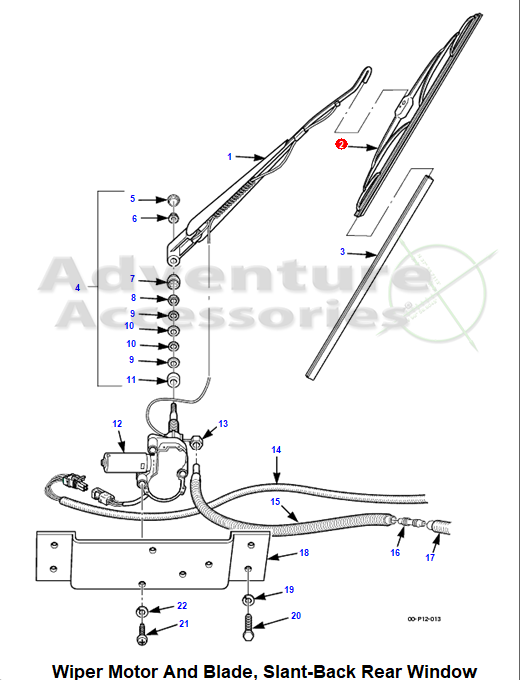 1
2
3
4
5
6
7
8
9
10
10
9
11
12
13
14
15
16
17
18
19
20
21
22

Adventure Accessories

00-P12-013

Wiper Motor And Blade, Slant-Back Rear Window