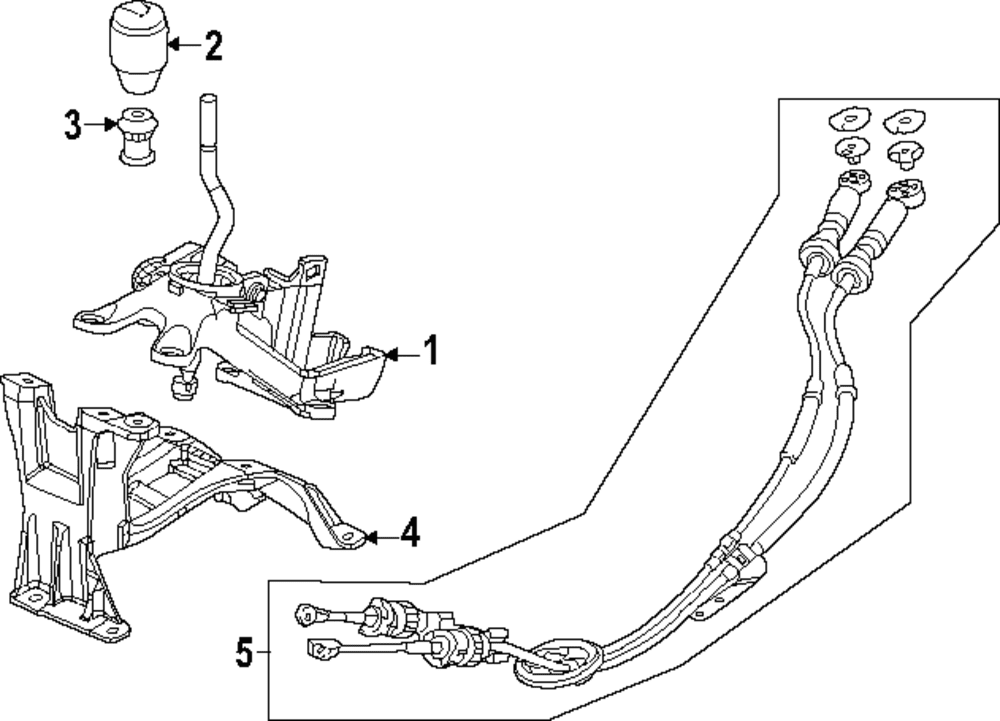 2
3
1
4
5