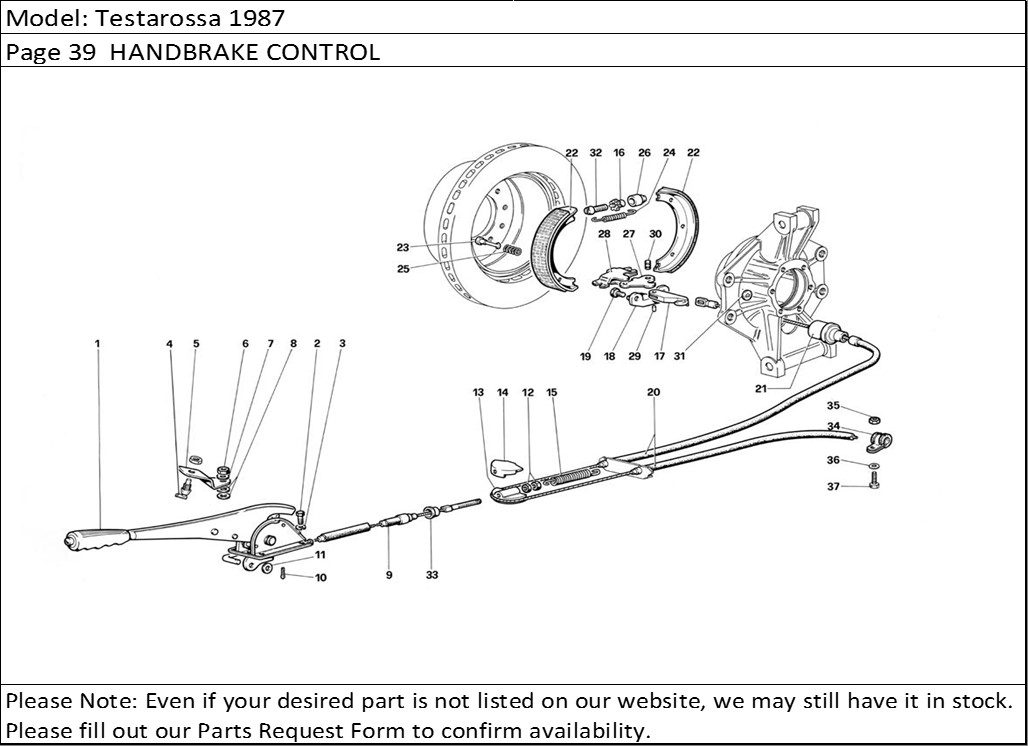 Model: Testarossa 1987

Page 39 HANDBRAKE CONTROL

22 32 16 26 24 22
23
25
28 27 30
19 18 29 17 31
21
1 4 5 6 7 8 2 3
13 14 12 15 20
35
34
36
37
11
10
9
33

Please Note: Even if your desired part is not listed on our website, we may still have it in stock. Please fill out our Parts Request Form to confirm availability.