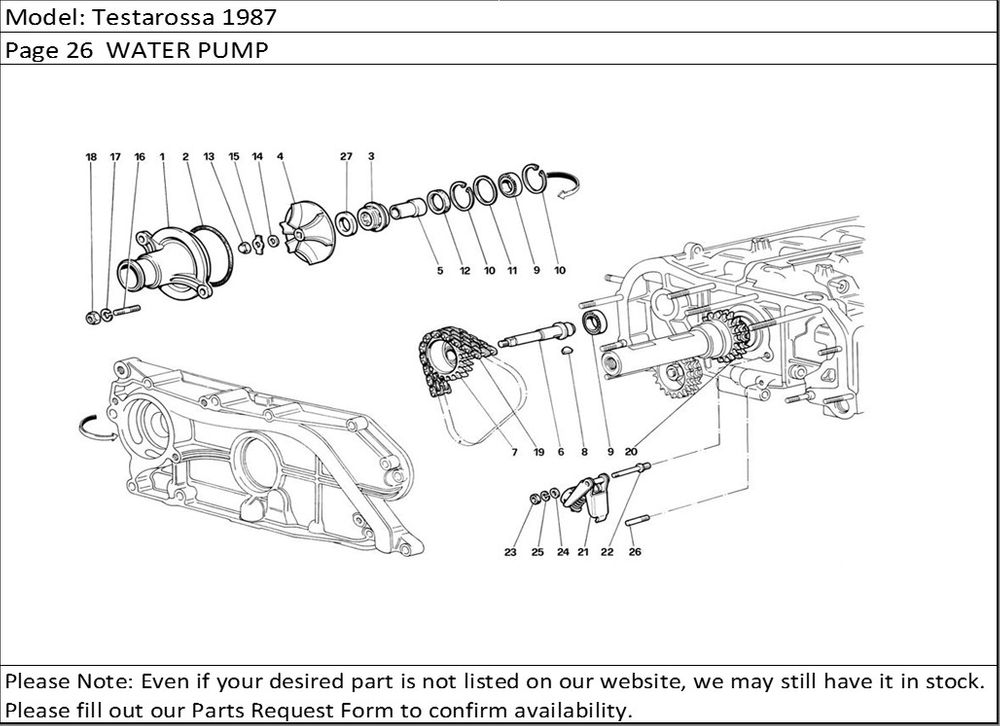 Model: Testarossa 1987

Page 26 WATER PUMP

18 17 16 1 2 13 15 14 4 27 3

5 12 10 11 9 10

7 19 6 8 9 20

23 25 24 21 22 26

Please Note: Even if your desired part is not listed on our website, we may still have it in stock. Please fill out our Parts Request Form to confirm availability.