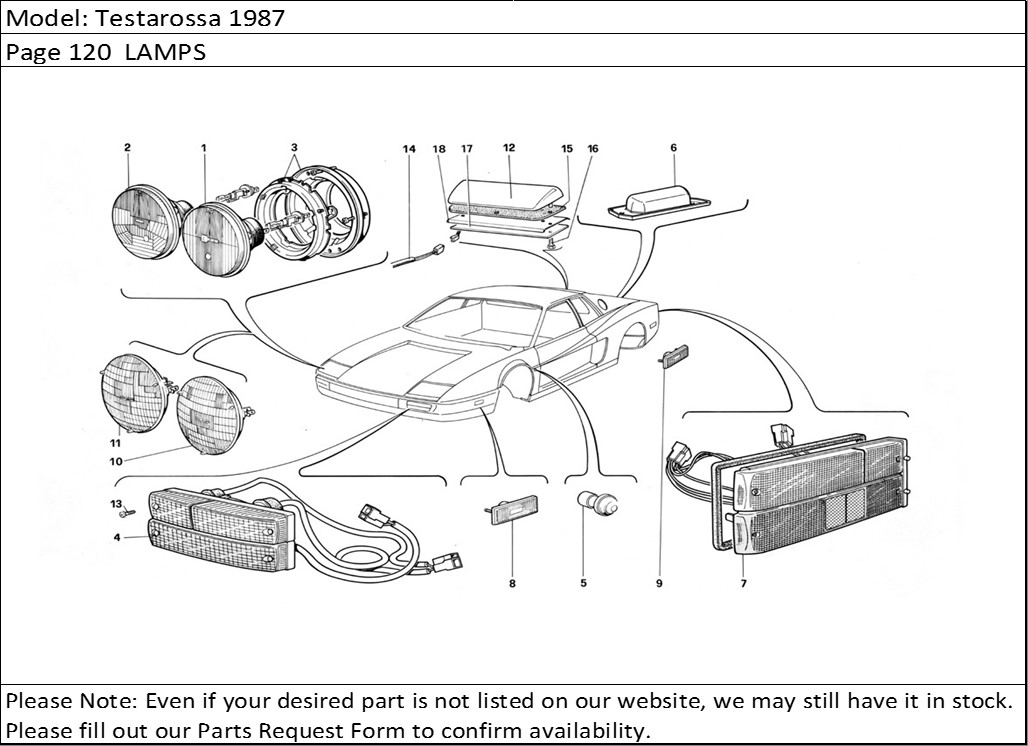 Model: Testarossa 1987

Page 120 LAMPS

2 1 3 14 18 17 12 15 16 6

11
10

13
4

8 5 9 7

Please Note: Even if your desired part is not listed on our website, we may still have it in stock. Please fill out our Parts Request Form to confirm availability.