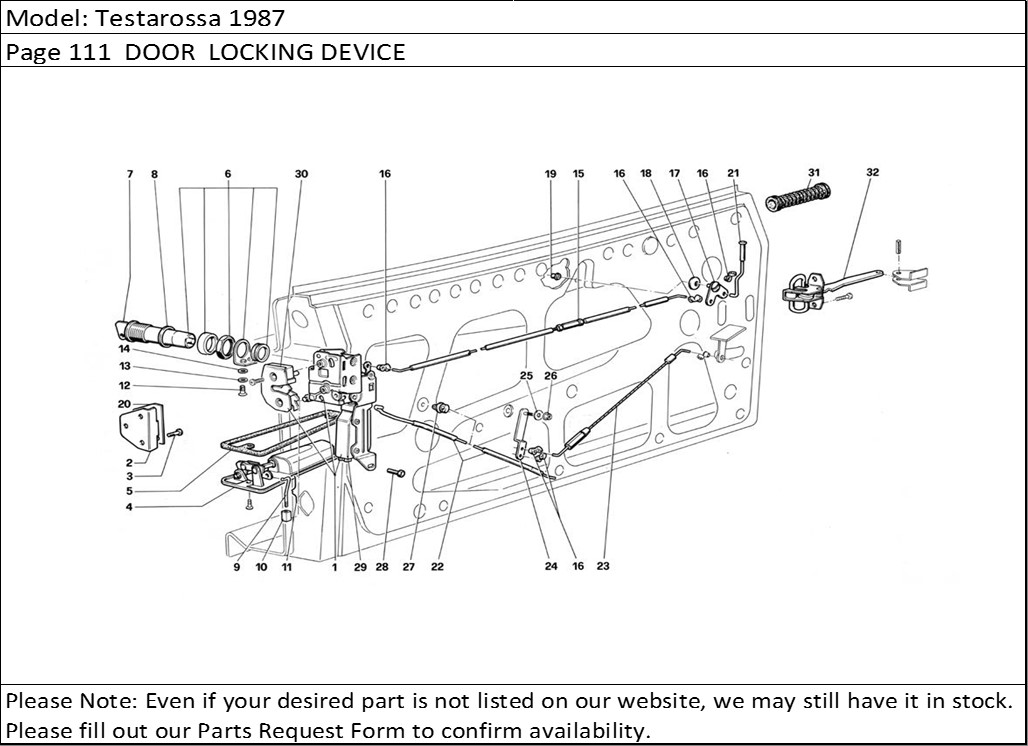 Model: Testarossa 1987

Page 111 DOOR LOCKING DEVICE

7 8 6 30 16 19 15 16 18 17 16 21 31 32

14
13
12
20
2
3
5
4

25 26

9 10 11 1 29 28 27 22 24 16 23

Please Note: Even if your desired part is not listed on our website, we may still have it in stock. Please fill out our Parts Request Form to confirm availability.