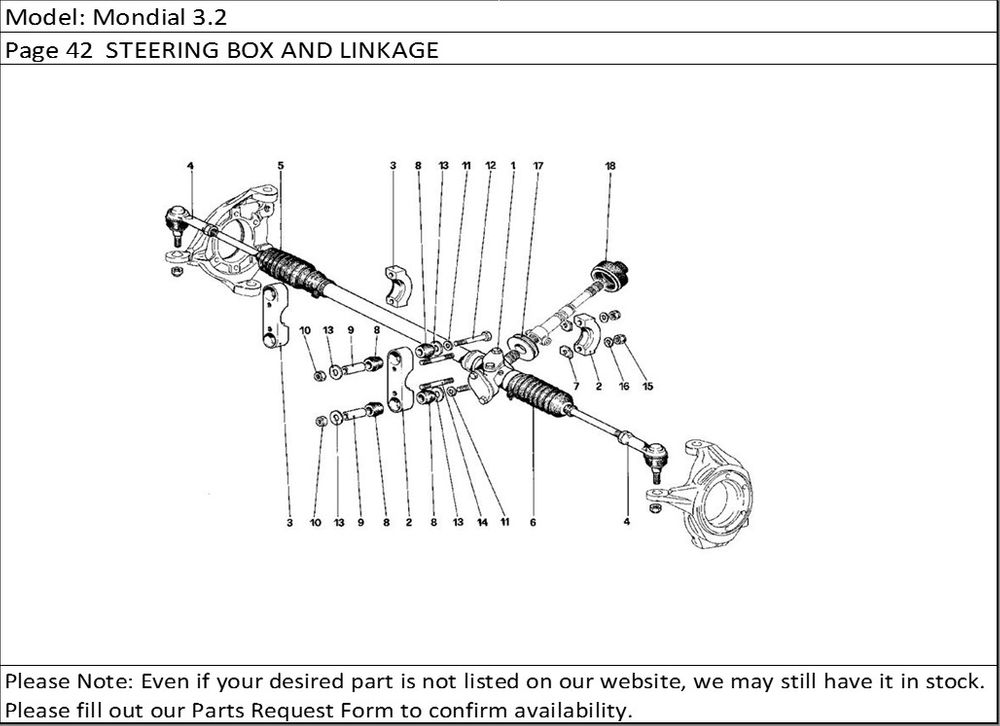 Model: Mondial 3.2

Page 42 STEERING BOX AND LINKAGE

4 5 3 8 13 11 12 1 17 18

10 13 9 8

7 2 16 15

3 10 13 9 8 2 8 13 14 11 6 4

Please Note: Even if your desired part is not listed on our website, we may still have it in stock. Please fill out our Parts Request Form to confirm availability.