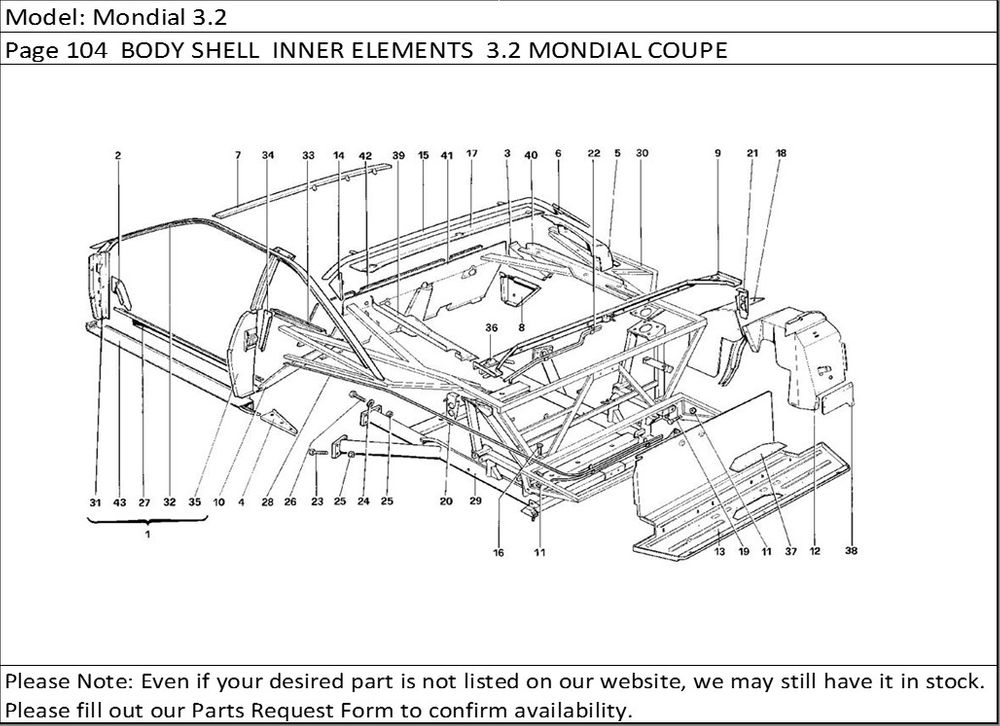 Model: Mondial 3.2

Page 104 BODY SHELL INNER ELEMENTS 3.2 MONDIAL COUPE

2 7 34 33 14 42 39 15 41 17 3 40 6 22 5 30 9 21 18

36 8

31 43 27 32 35 10 4 28 26 23 25 24 25 20 29 16 11 13 19 11 37 12 38

1

Please Note: Even if your desired part is not listed on our website, we may still have it in stock. Please fill out our Parts Request Form to confirm availability.