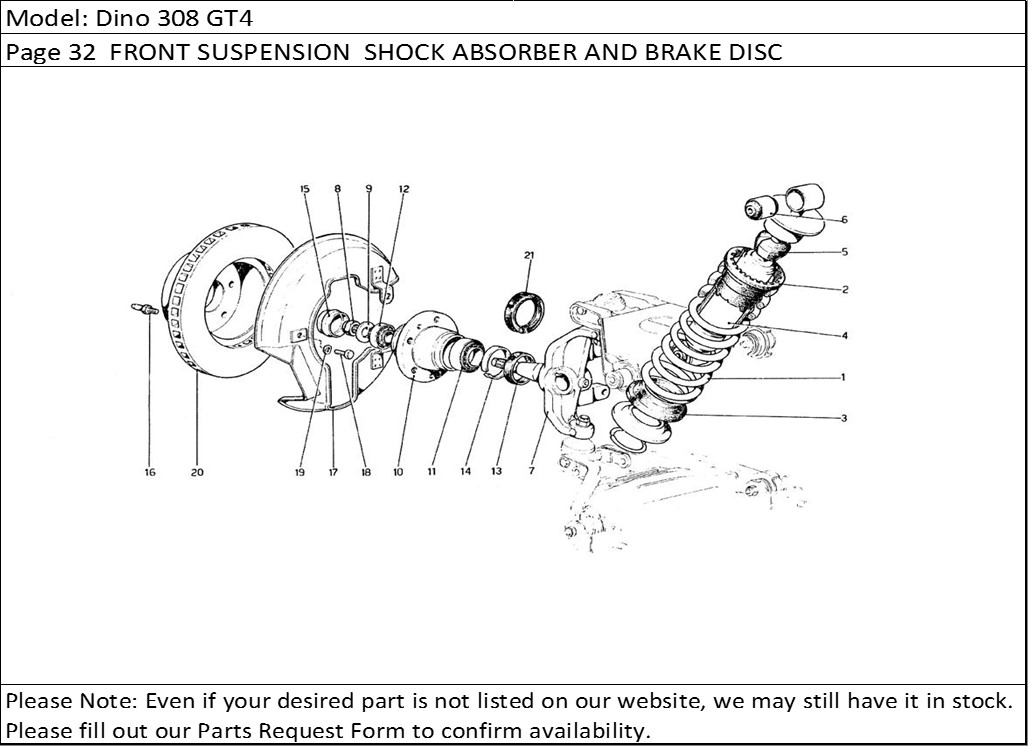 Model: Dino 308 GT4

Page 32 FRONT SUSPENSION SHOCK ABSORBER AND BRAKE DISC

15 8 9 12
21
6
5
2
4
1
3
16 20 19 17 18 10 11 14 13 7

Please Note: Even if your desired part is not listed on our website, we may still have it in stock. Please fill out our Parts Request Form to confirm availability.