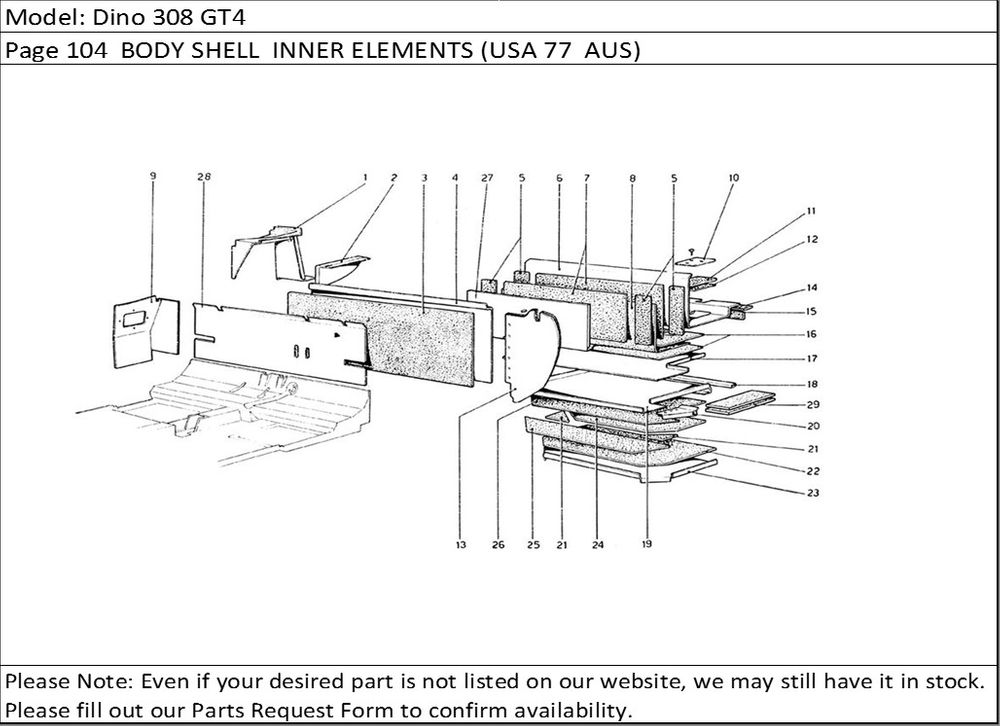 Model: Dino 308 GT4

Page 104 BODY SHELL INNER ELEMENTS (USA 77 AUS)

9
28
1
2
3
4
27
5
6
7
8
5
10
11
12
14
15
16
17
18
29
20
21
22
23
13
26
25
21
24
19

Please Note: Even if your desired part is not listed on our website, we may still have it in stock. Please fill out our Parts Request Form to confirm availability.