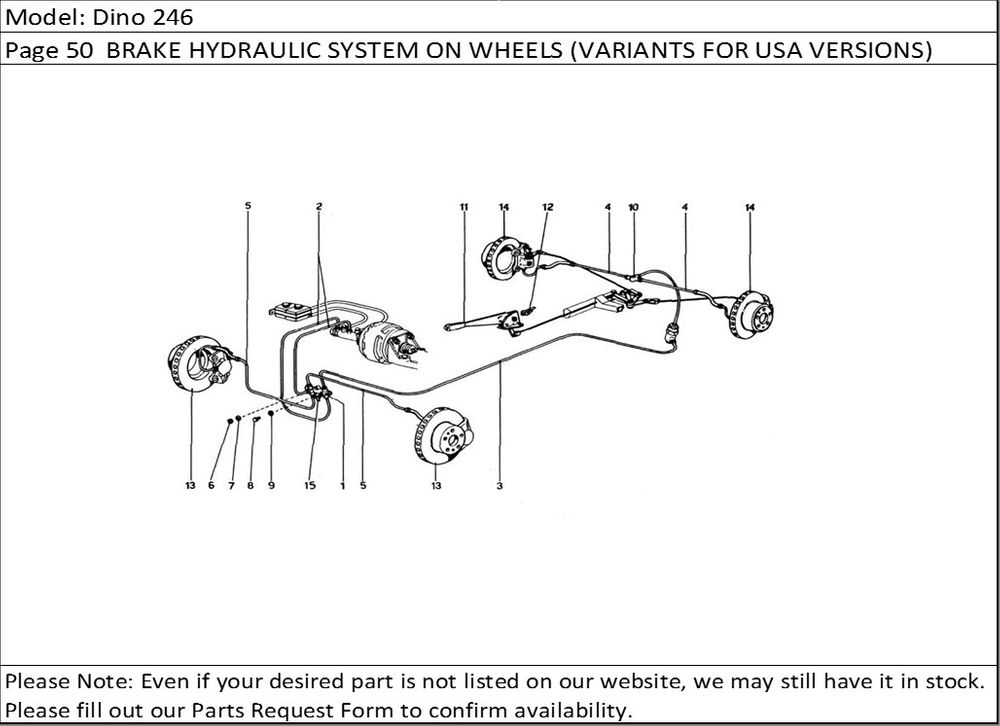 Model: Dino 246

Page 50 BRAKE HYDRAULIC SYSTEM ON WHEELS (VARIANTS FOR USA VERSIONS)

5
2
11
14
12
4
10
4
14
13
6
7
8
9
15
1
5
13
3

Please Note: Even if your desired part is not listed on our website, we may still have it in stock. Please fill out our Parts Request Form to confirm availability.