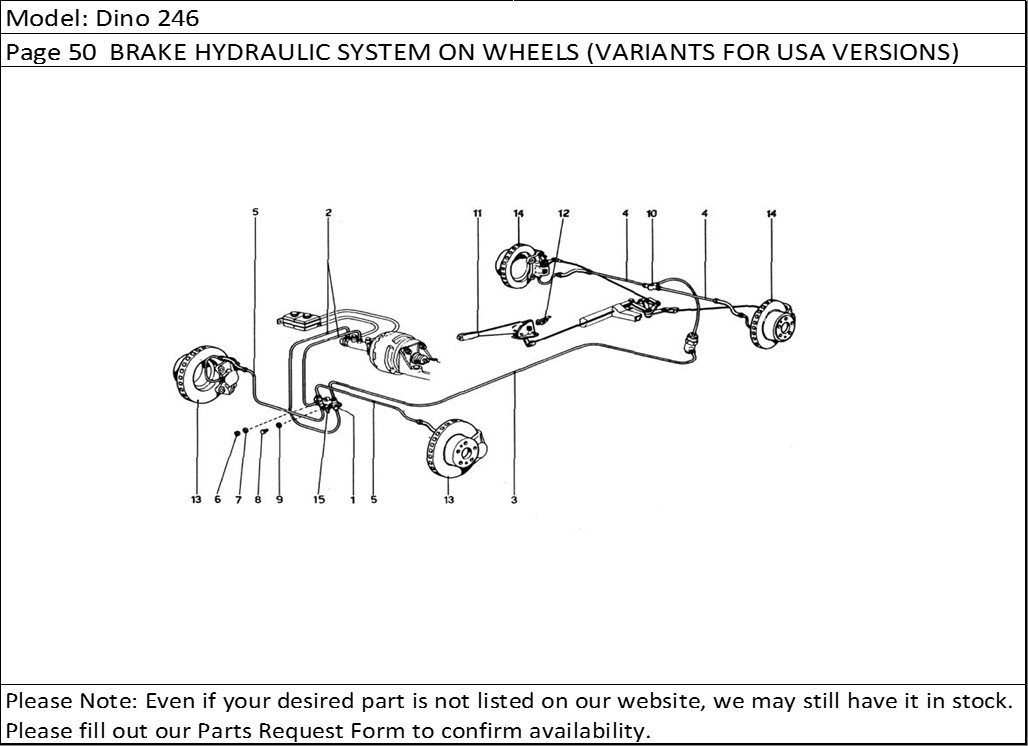 Model: Dino 246

Page 50 BRAKE HYDRAULIC SYSTEM ON WHEELS (VARIANTS FOR USA VERSIONS)

5
2
11
14
12
4
10
4
14
13
6
7
8
9
15
1
5
13
3

Please Note: Even if your desired part is not listed on our website, we may still have it in stock. Please fill out our Parts Request Form to confirm availability.