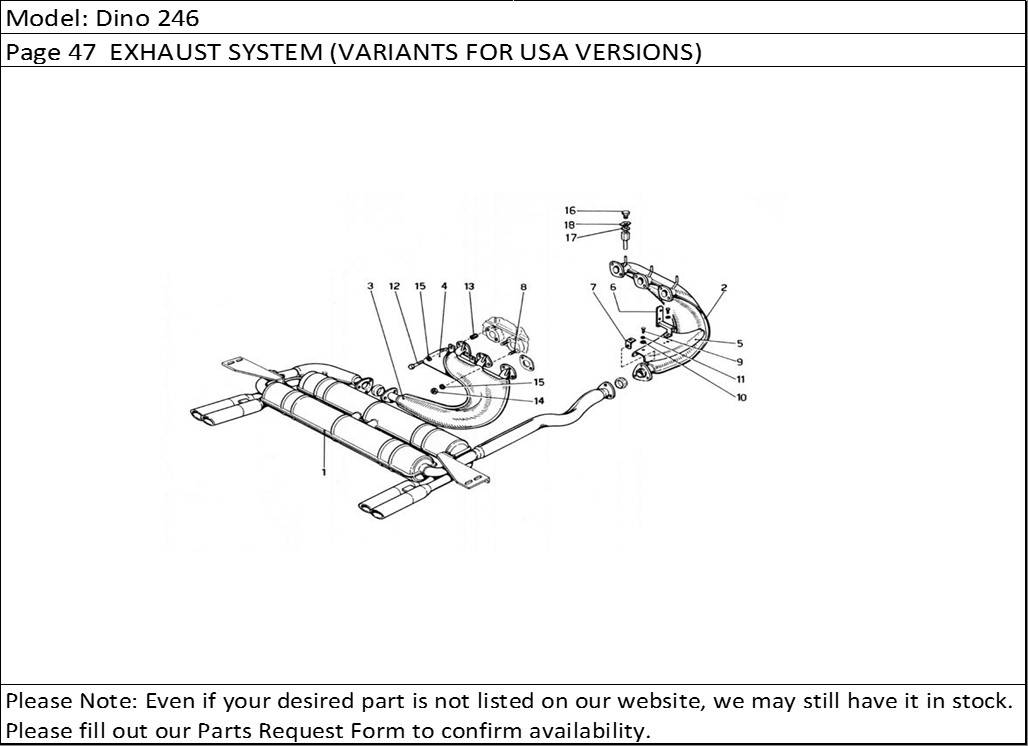 Model: Dino 246

Page 47 EXHAUST SYSTEM (VARIANTS FOR USA VERSIONS)

16
18
17
3
12
15
4
13
8
7
6
2
5
9
11
10
15
14
1

Please Note: Even if your desired part is not listed on our website, we may still have it in stock. Please fill out our Parts Request Form to confirm availability.