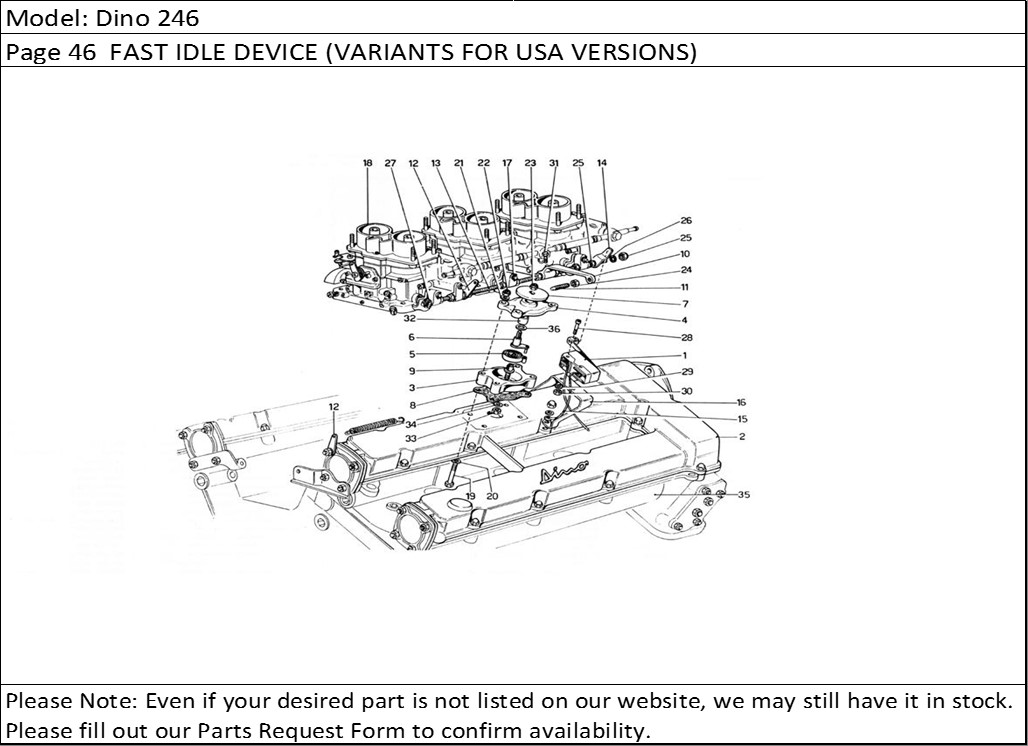 Model: Dino 246

Page 46 FAST IDLE DEVICE (VARIANTS FOR USA VERSIONS)

18 27 12 13 21 22 17 23 31 25 14

26
25
10
24
11
7
4
28
1
29
30
16
15
2
35

32
36
6
5
9
3
8
34
33
12
19
20

Dino

Please Note: Even if your desired part is not listed on our website, we may still have it in stock. Please fill out our Parts Request Form to confirm availability.