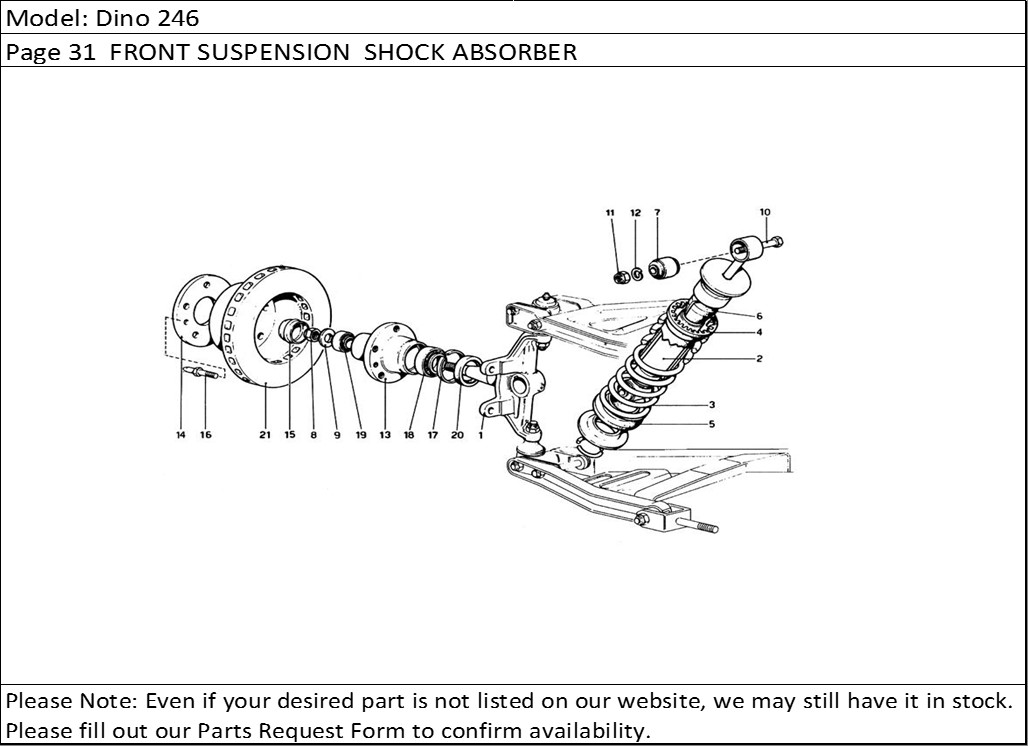 Model: Dino 246

Page 31 FRONT SUSPENSION SHOCK ABSORBER

11 12 7 10

6
4
2
3
5

14 16 21 15 8 9 19 13 18 17 20 1

Please Note: Even if your desired part is not listed on our website, we may still have it in stock. Please fill out our Parts Request Form to confirm availability.