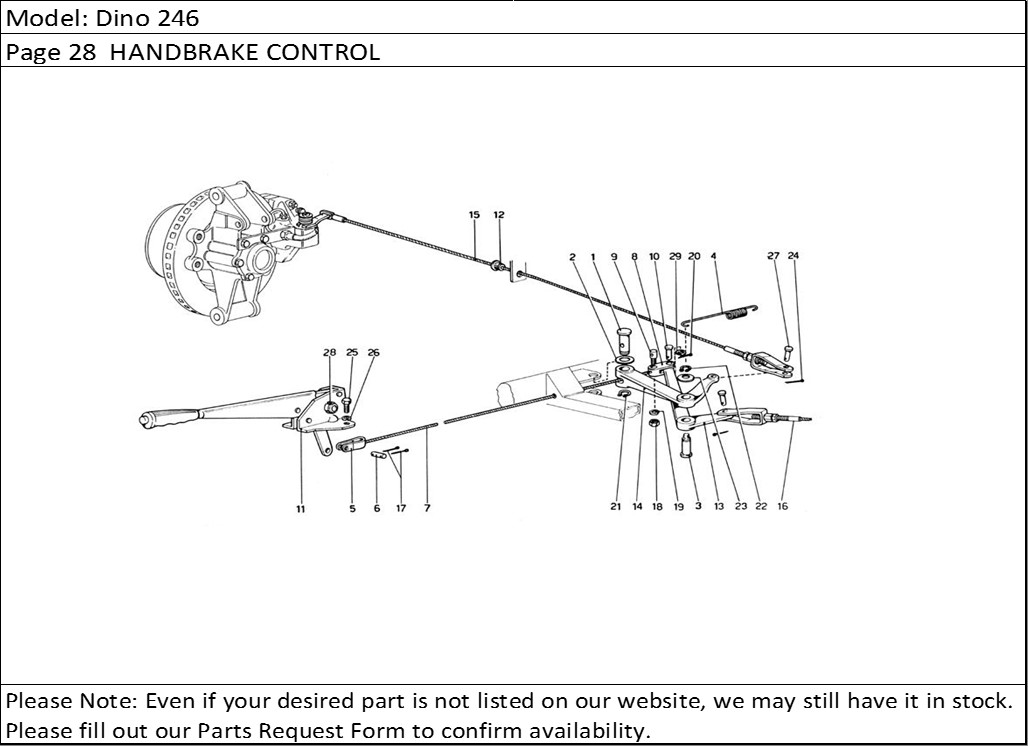 Model: Dino 246

Page 28 HANDBRAKE CONTROL

15 12 2 1 9 8 10 29 20 4 27 24 28 25 26 11 5 6 17 7 21 14 18 19 3 13 23 22 16

Please Note: Even if your desired part is not listed on our website, we may still have it in stock. Please fill out our Parts Request Form to confirm availability.