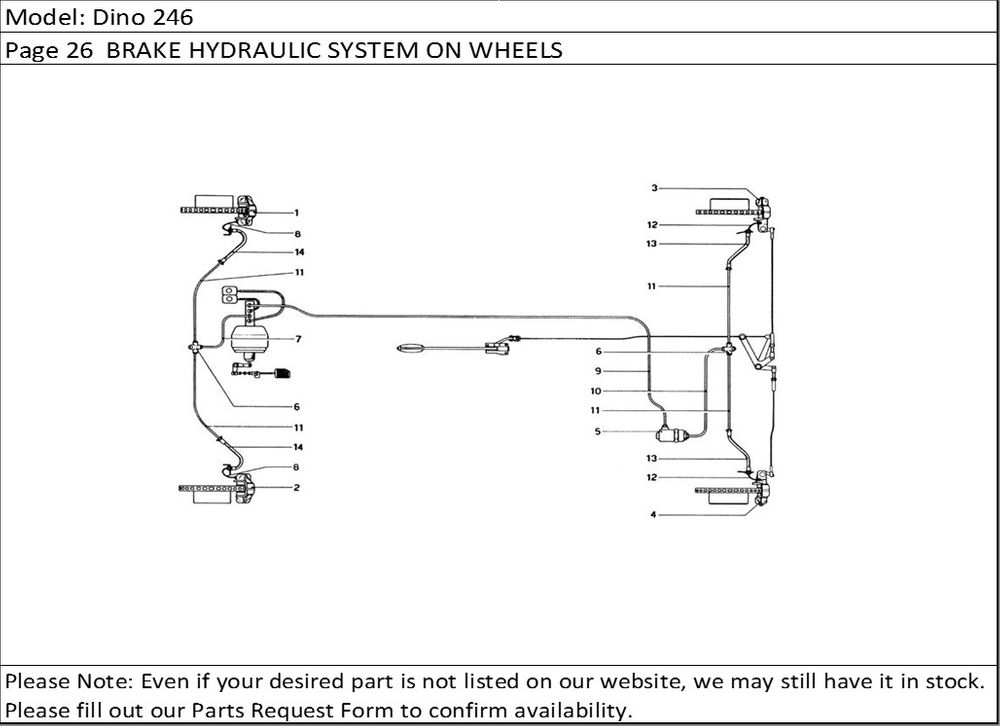 Model: Dino 246

Page 26 BRAKE HYDRAULIC SYSTEM ON WHEELS

1
8
14
11
7
6
11
14
8
2
3
12
13
11
6
9
10
11
5
13
12
4

Please Note: Even if your desired part is not listed on our website, we may still have it in stock. Please fill out our Parts Request Form to confirm availability.