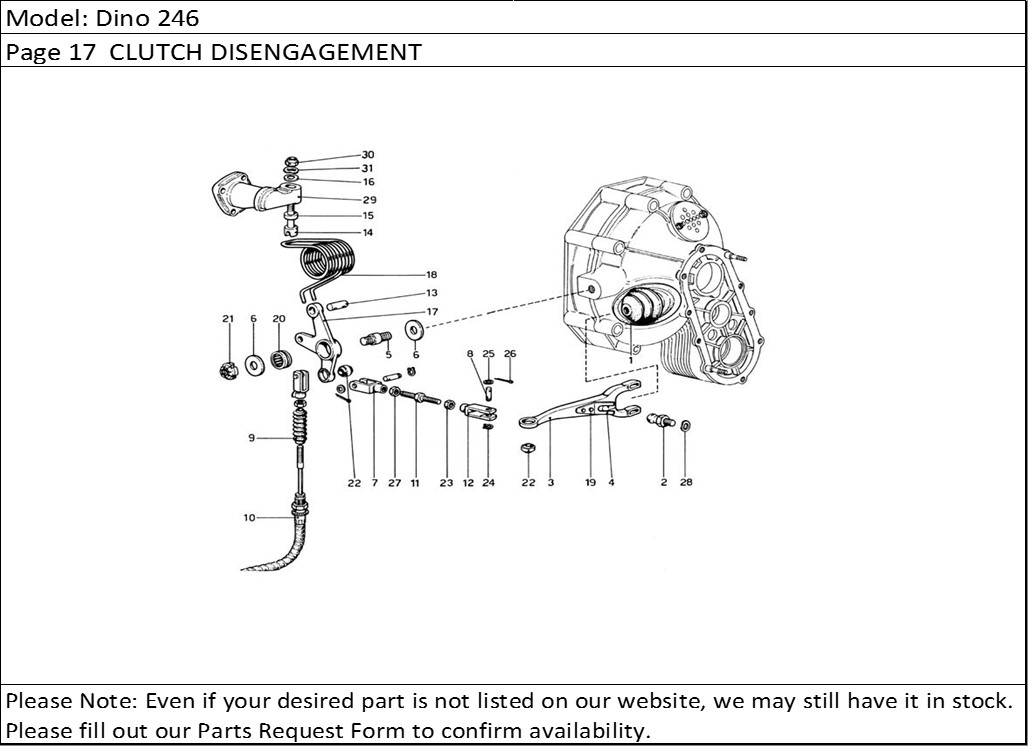 Model: Dino 246

Page 17 CLUTCH DISENGAGEMENT

30
31
16
29
15
14
18
13
17
21 6 20
5
6
8 25 26
1
9
22 7 27 11 23 12 24
22 3 19 4 2 28
10

Please Note: Even if your desired part is not listed on our website, we may still have it in stock. Please fill out our Parts Request Form to confirm availability.