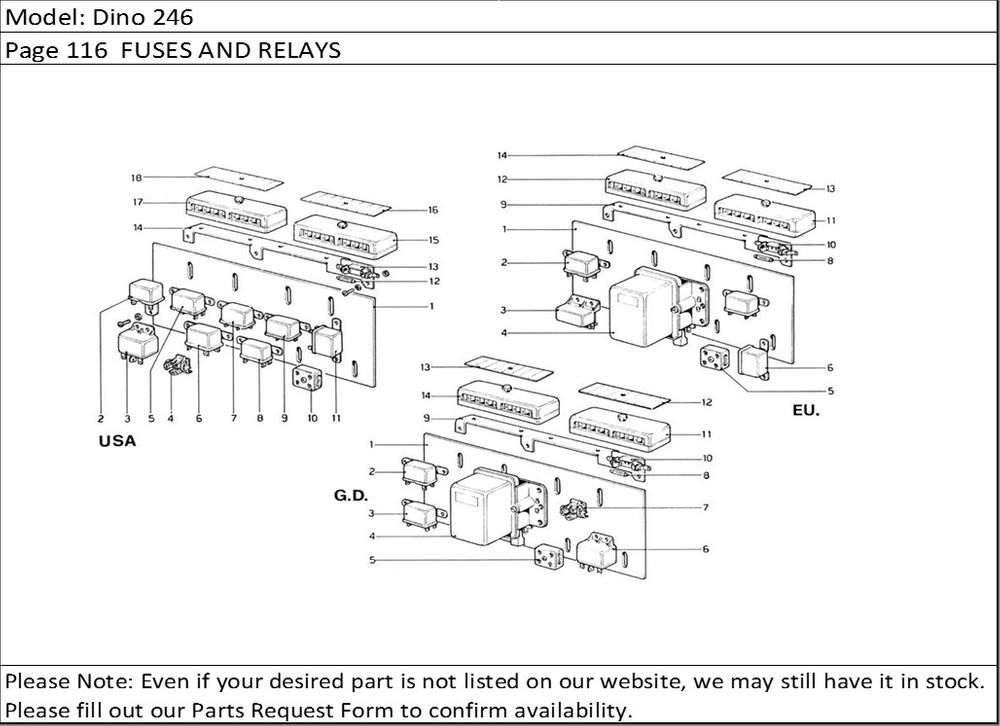 Model: Dino 246

Page 116 FUSES AND RELAYS

18
17
14
16
15
13
12
1
2
3
5
4
6
7
8
9
10
11
USA

14
12
9
1
2
3
4
13
11
10
8
6
5
EU.

13
14
9
1
2
3
4
5
12
11
10
8
7
6
G.D.

Please Note: Even if your desired part is not listed on our website, we may still have it in stock. Please fill out our Parts Request Form to confirm availability.