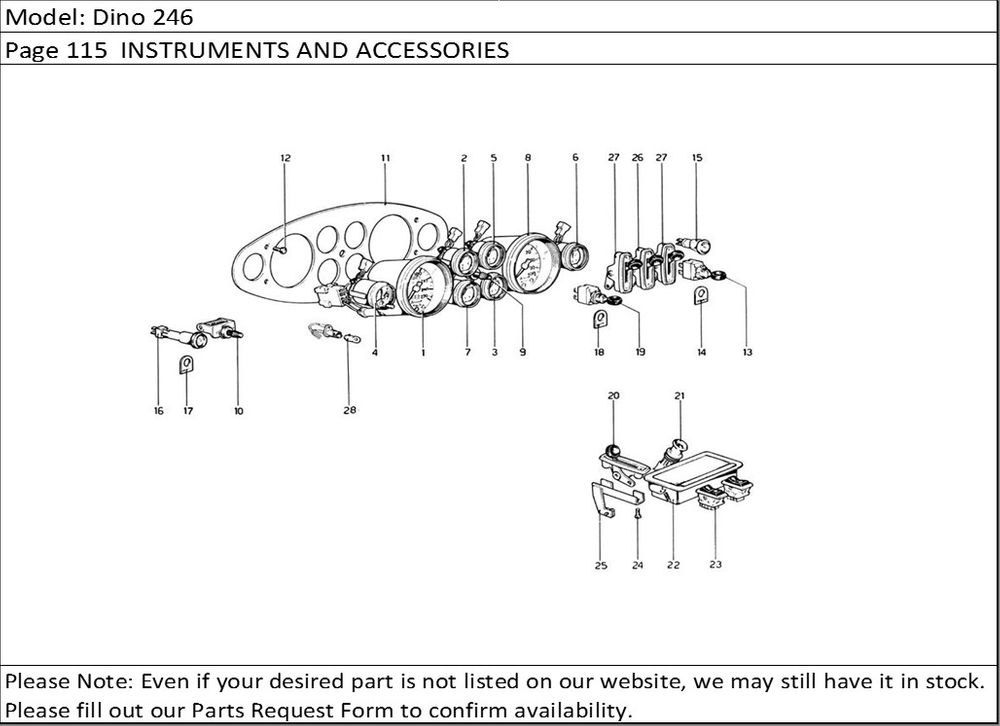 Model: Dino 246

Page 115 INSTRUMENTS AND ACCESSORIES

12 11 2 5 8 6 27 26 27 15

4 1 7 3 9 18 19 14 13

16 17 10 28

20 21

25 24 22 23

Please Note: Even if your desired part is not listed on our website, we may still have it in stock. Please fill out our Parts Request Form to confirm availability.