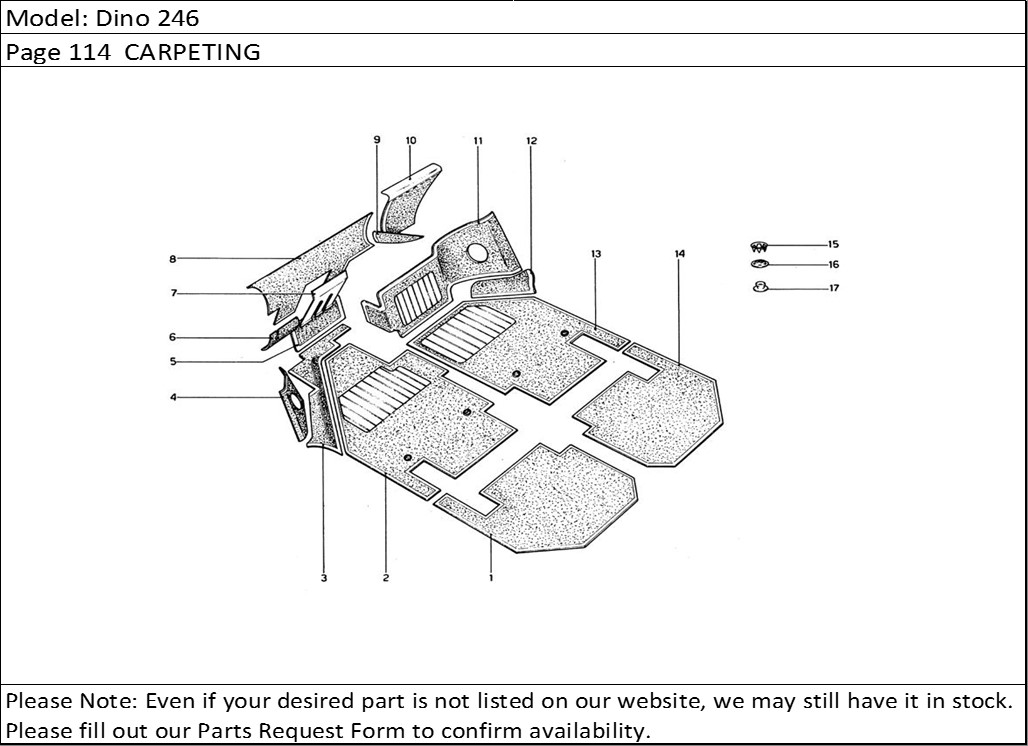 Model: Dino 246

Page 114 CARPETING

9
10
11
12
8
7
6
5
4
13
14
15
16
17
3
2
1

Please Note: Even if your desired part is not listed on our website, we may still have it in stock. Please fill out our Parts Request Form to confirm availability.