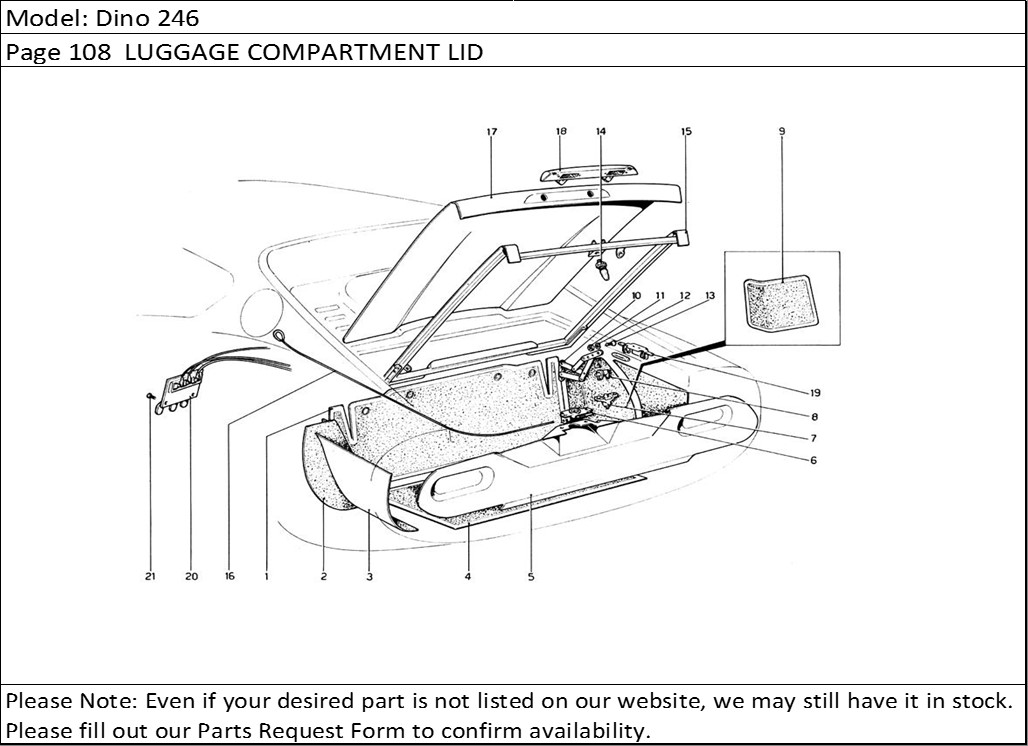 Model: Dino 246

Page 108  LUGGAGE COMPARTMENT LID

17
18
14
15
9
10
11
12
13
19
8
7
6
21
20
16
1
2
3
4
5

Please Note: Even if your desired part is not listed on our website, we may still have it in stock. Please fill out our Parts Request Form to confirm availability.