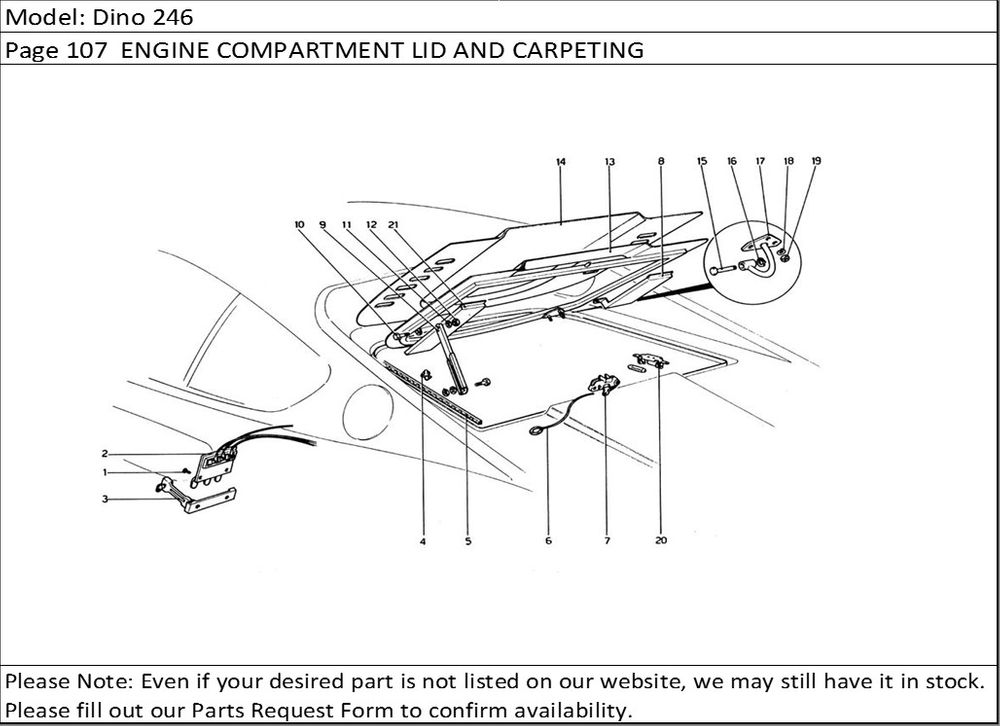 Model: Dino 246

Page 107 ENGINE COMPARTMENT LID AND CARPETING

14 13 8 15 16 17 18 19

10 9 11 12 21

2
1
3

4 5 6 7 20

Please Note: Even if your desired part is not listed on our website, we may still have it in stock. Please fill out our Parts Request Form to confirm availability.