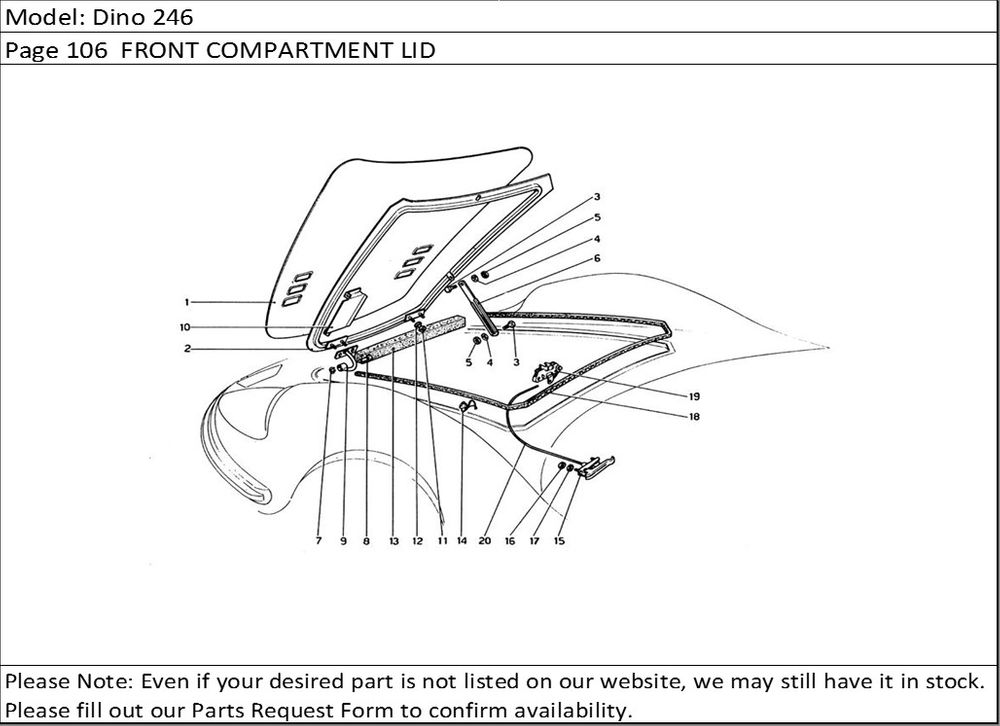 Model: Dino 246

Page 106 FRONT COMPARTMENT LID

3
5
4
6
1
10
2
5
4
3
19
18
7
9
8
13
12
11
14
20
16
17
15

Please Note: Even if your desired part is not listed on our website, we may still have it in stock. Please fill out our Parts Request Form to confirm availability.