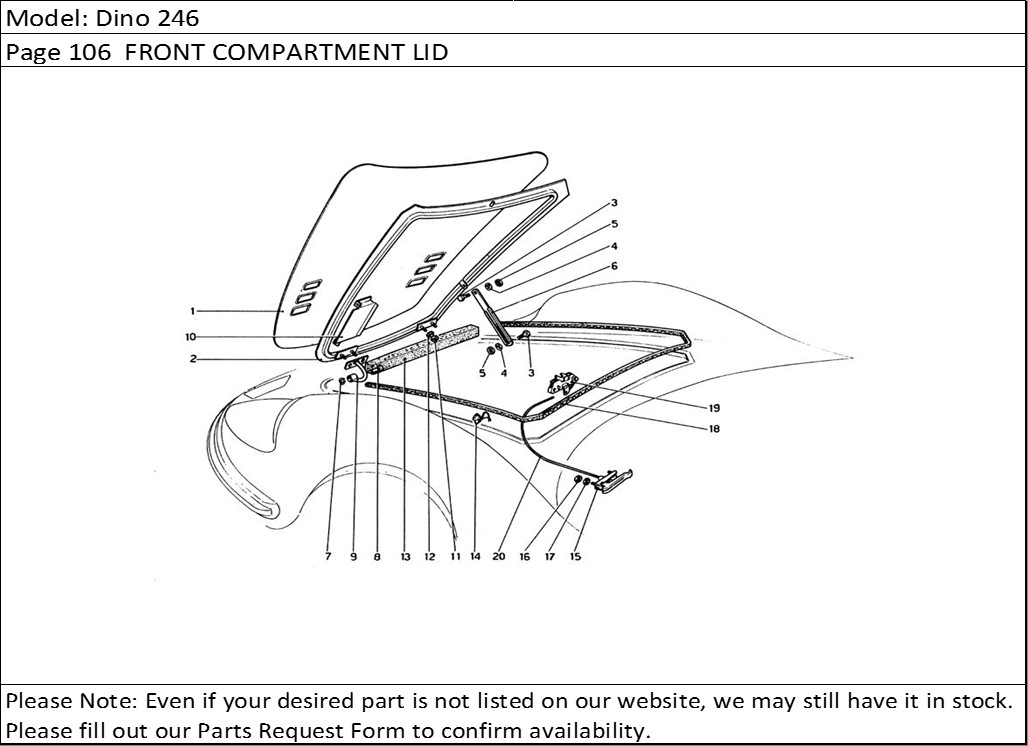 Model: Dino 246

Page 106 FRONT COMPARTMENT LID

3
5
4
6
1
10
2
5
4
3
19
18
7
9
8
13
12
11
14
20
16
17
15

Please Note: Even if your desired part is not listed on our website, we may still have it in stock. Please fill out our Parts Request Form to confirm availability.