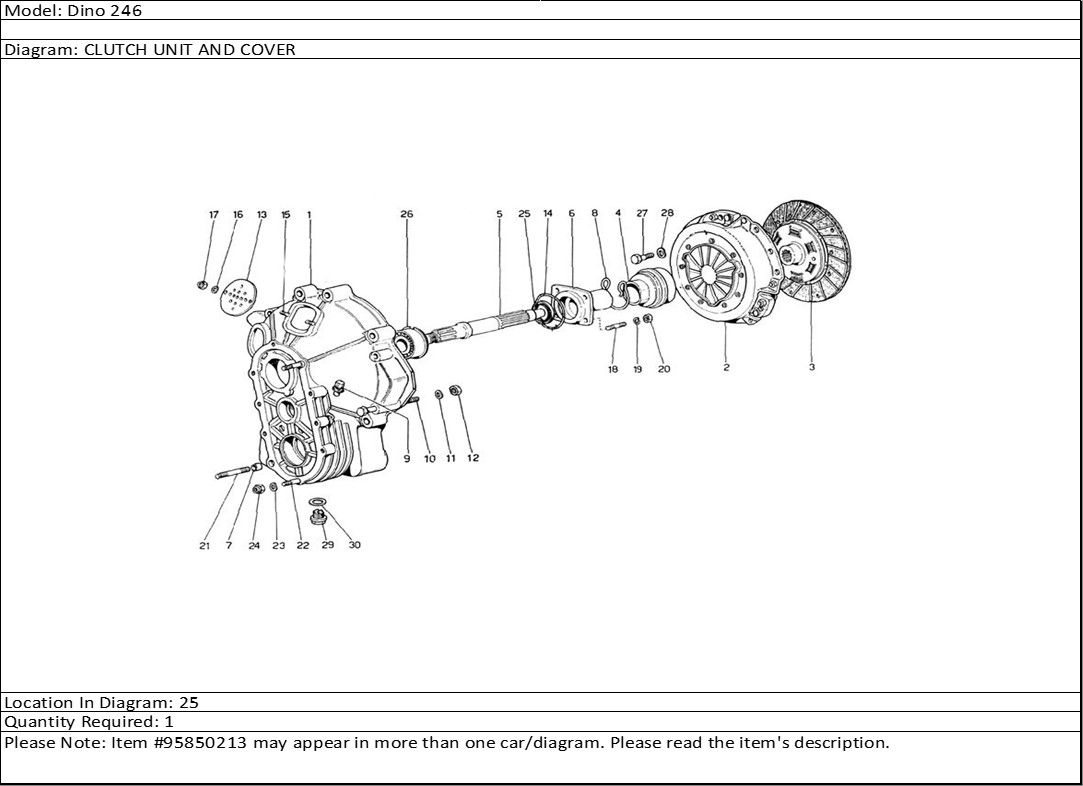 Model: Dino 246

Diagram: CLUTCH UNIT AND COVER

17 16 13 15 1 26 5 25 14 6 8 4 27 28

18 19 20 2 3

9 10 11 12

21 7 24 23 22 29 30

Location In Diagram: 25
Quantity Required: 1
Please Note: Item #95850213 may appear in more than one car/diagram. Please read the item's description.