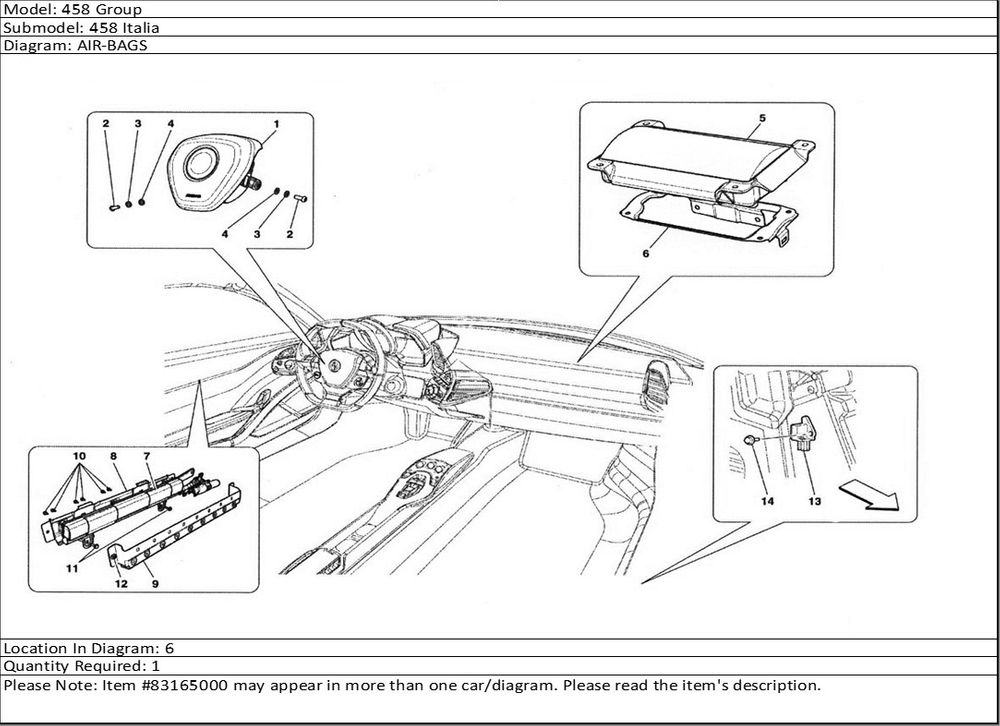 Model: 458 Group
Submodel: 458 Italia
Diagram: AIR-BAGS

2 3 4 1
4 3 2

5
6

10 8 7
11 12 9

14 13

Location In Diagram: 6
Quantity Required: 1
Please Note: Item #83165000 may appear in more than one car/diagram. Please read the item's description.