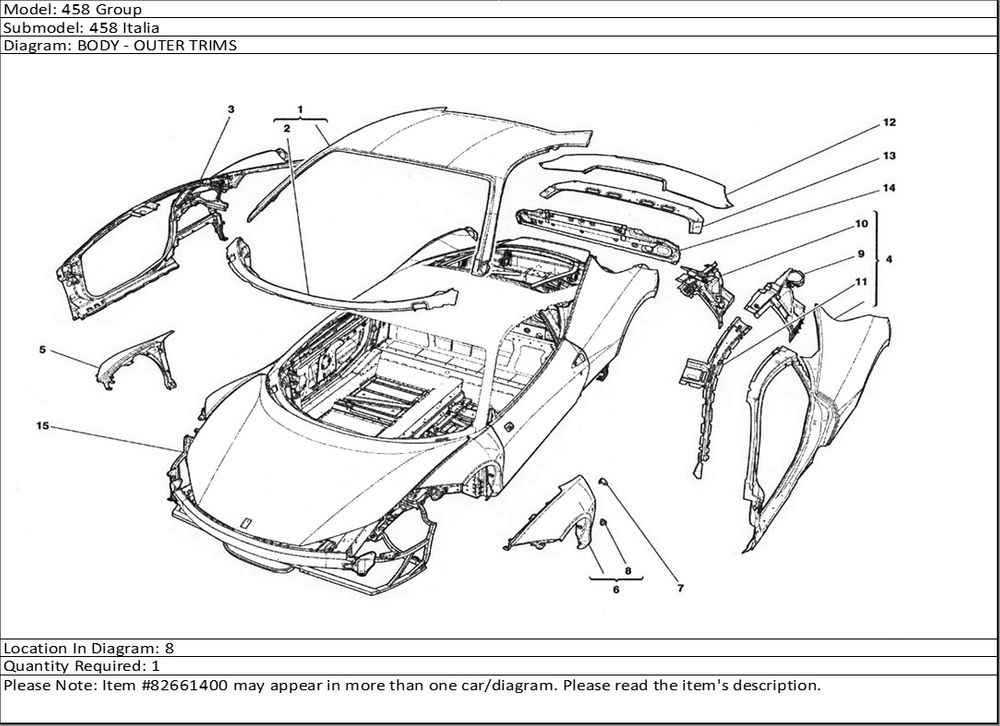 Model: 458 Group
Submodel: 458 Italia
Diagram: BODY - OUTER TRIMS

3
1
2
12
13
14
10
9
4
11
5
15
8
6
7

Location In Diagram: 8
Quantity Required: 1
Please Note: Item #82661400 may appear in more than one car/diagram. Please read the item's description.