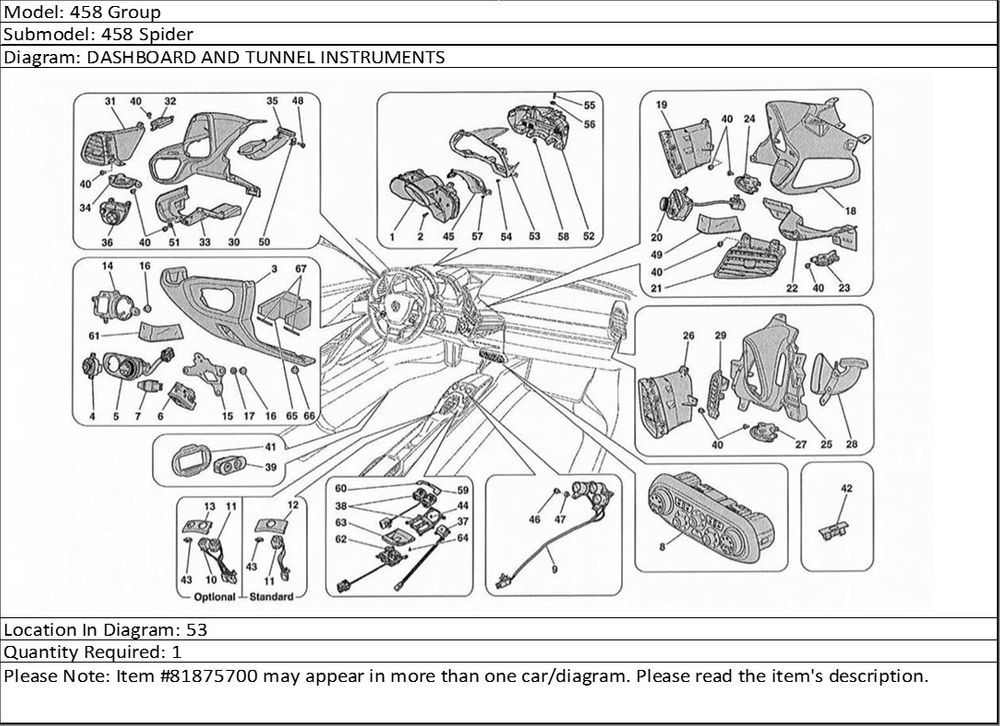 Model: 458 Group
Submodel: 458 Spider
Diagram: DASHBOARD AND TUNNEL INSTRUMENTS

31 40 32 35 48 40 34 36 40 51 33 30 50
55 56 1 2 45 57 54 53 58 52
19 40 24 18 20 49 40 21 22 40 23
14 16 3 67 61 4 5 7 6 15 17 16 65 66
26 29 40 27 25 28
41 39
13 11 12 43 10 43 11 Optional Standard
60 59 38 44 63 37 62 64
46 47 9
8
42

Location In Diagram: 53
Quantity Required: 1
Please Note: Item #81875700 may appear in more than one car/diagram. Please read the item's description.