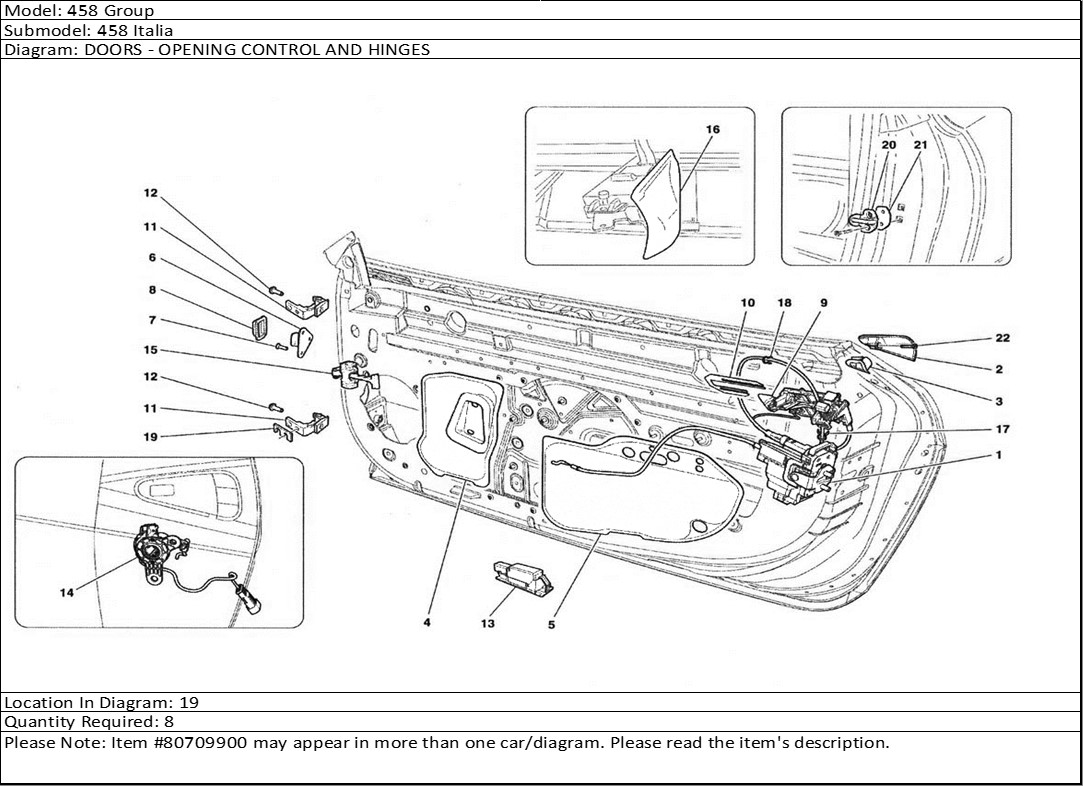 Model: 458 Group
Submodel: 458 Italia
Diagram: DOORS - OPENING CONTROL AND HINGES

16
20
21
12
11
6
8
7
15
12
11
19
10
18
9
22
2
3
17
1
14
4
13
5

Location In Diagram: 19
Quantity Required: 8
Please Note: Item #80709900 may appear in more than one car/diagram. Please read the item's description.