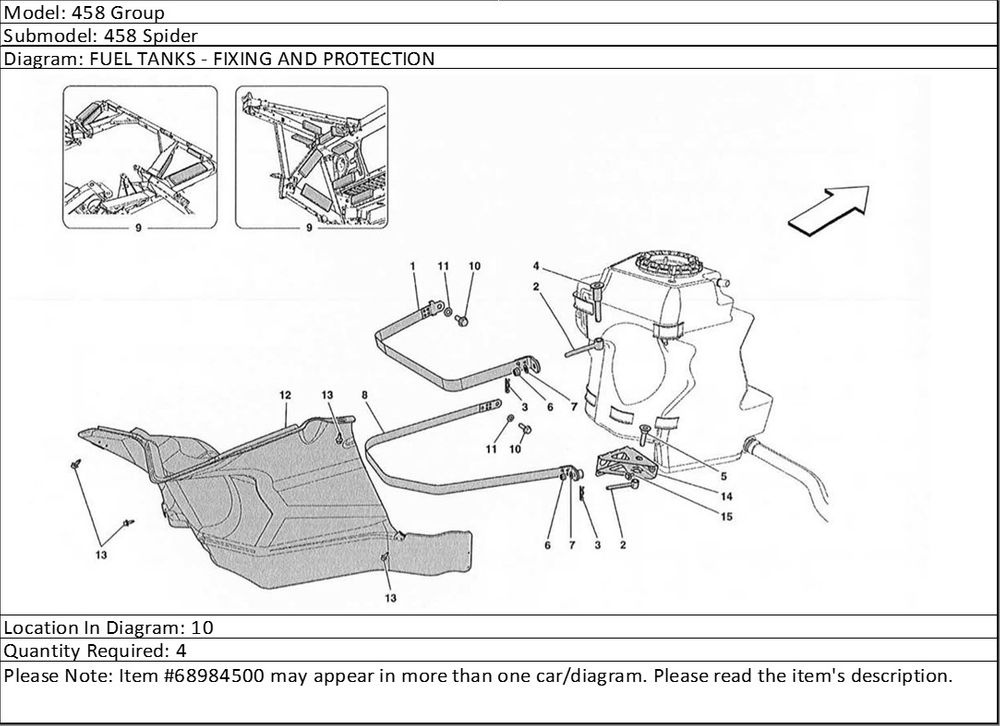 Model: 458 Group
Submodel: 458 Spider
Diagram: FUEL TANKS - FIXING AND PROTECTION

9
9
1 11 10
4
2
12 13 8
3 6 7
11 10
5
14
15
13
6 7 3 2
13

Location In Diagram: 10
Quantity Required: 4
Please Note: Item #68984500 may appear in more than one car/diagram. Please read the item's description.