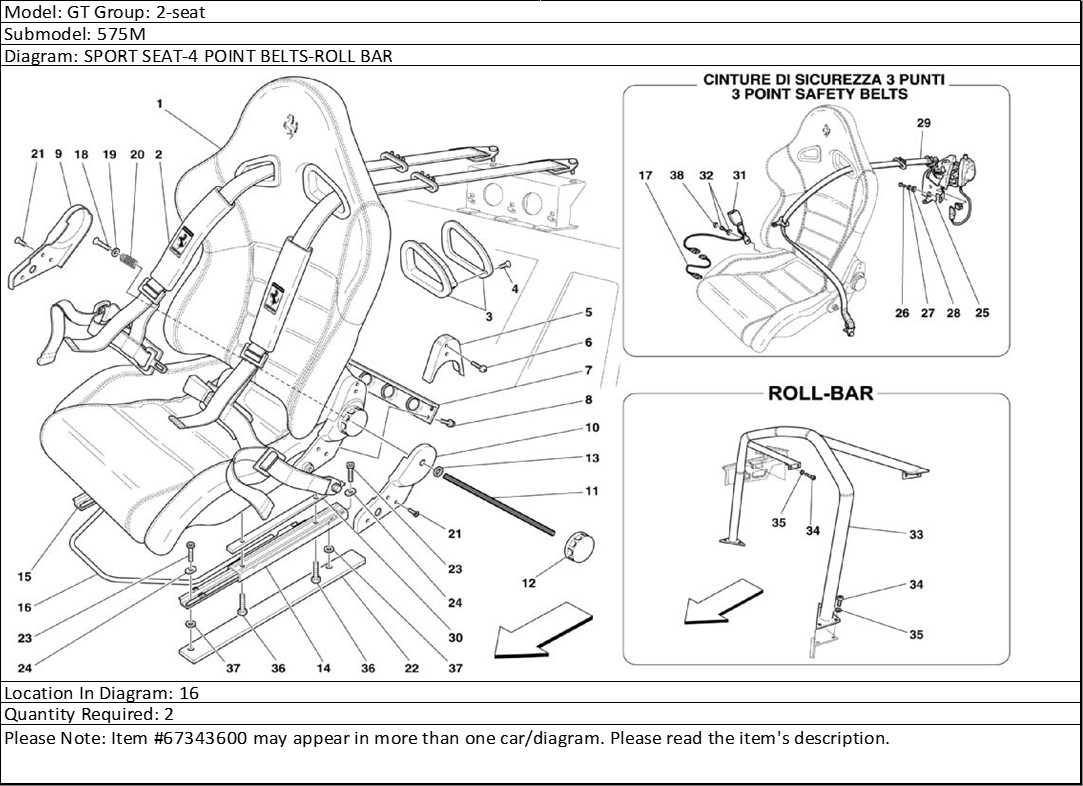 Model: GT Group: 2-seat
Submodel: 575M
Diagram: SPORT SEAT-4 POINT BELTS-ROLL BAR

1
21 9 18 19 20 2
3
4
5
6
7
8
10
13
11
12
21
23
24
30
15
16
23
24
37 36 14 36 22 37

CINTURE DI SICUREZZA 3 PUNTI
3 POINT SAFETY BELTS
29
17 38 32 31
26 27 28 25

ROLL-BAR
35 34
33
34
35

Location In Diagram: 16
Quantity Required: 2
Please Note: Item #67343600 may appear in more than one car/diagram. Please read the item's description.