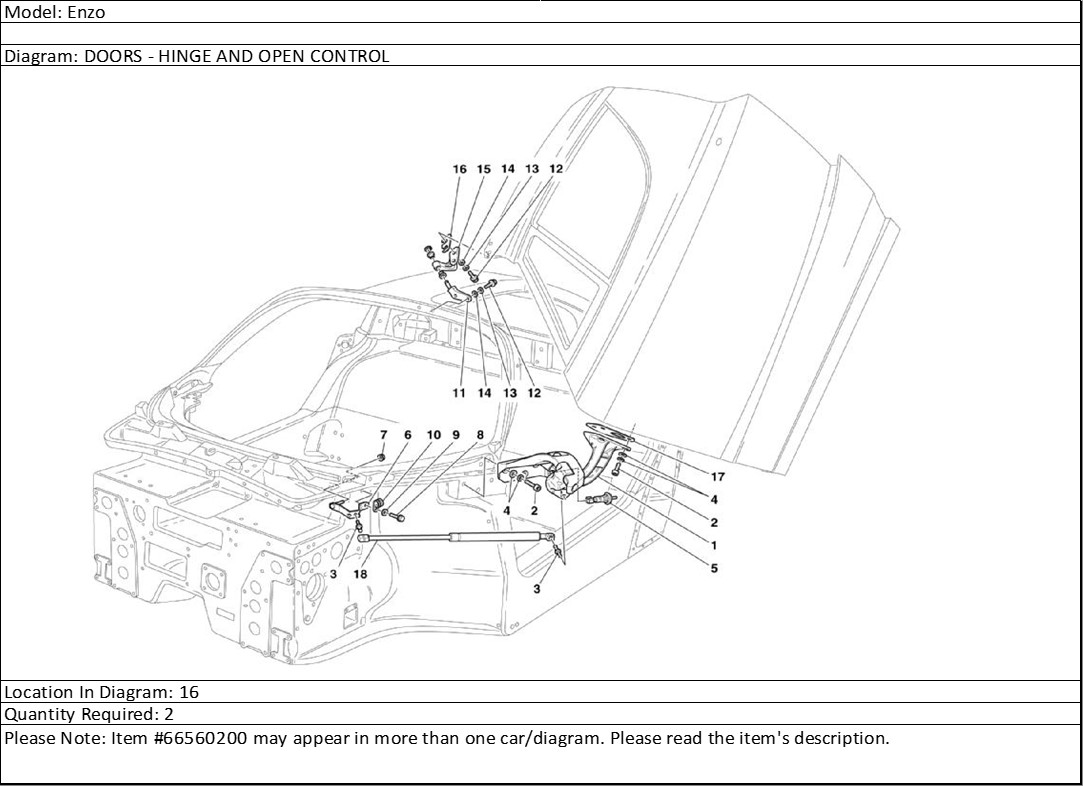 Model: Enzo

Diagram: DOORS - HINGE AND OPEN CONTROL

16 15 14 13 12
11 14 13 12
7 6 10 9 8
17
4
2
1
5
4 2
3 18
3

Location In Diagram: 16
Quantity Required: 2
Please Note: Item #66560200 may appear in more than one car/diagram. Please read the item's description.