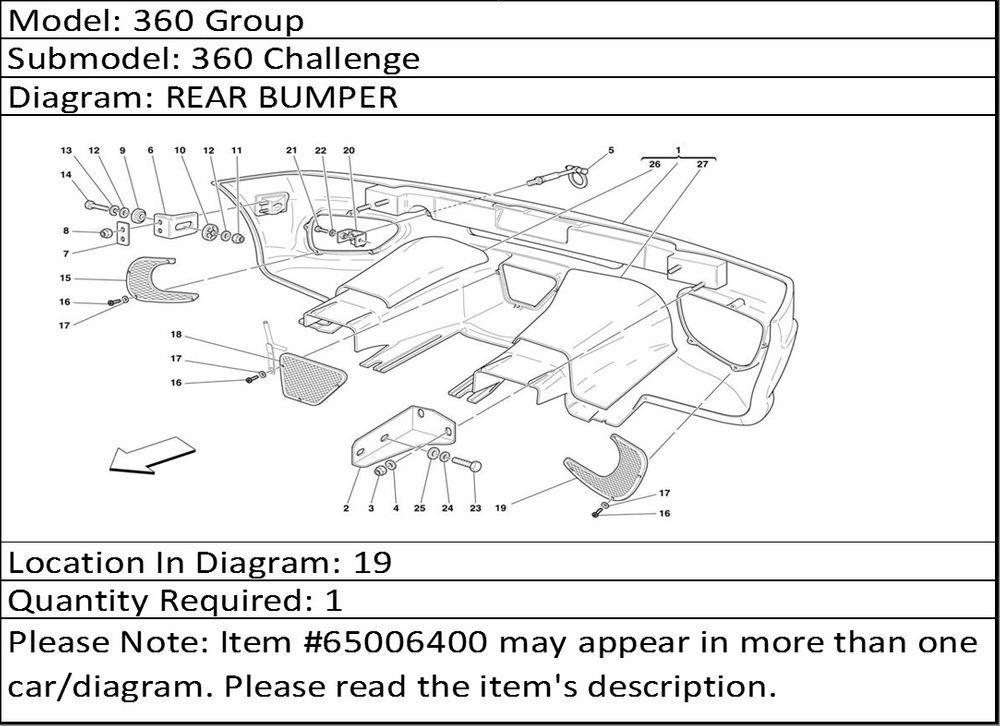 Model: 360 Group

Submodel: 360 Challenge

Diagram: REAR BUMPER

13 12 9 6 10 12 11 21 22 20 5 1 26 27

14

8

7

15

16

17

18

17

16

2 3 4 25 24 23 19 17 16

Location In Diagram: 19

Quantity Required: 1

Please Note: Item #65006400 may appear in more than one car/diagram. Please read the item's description.