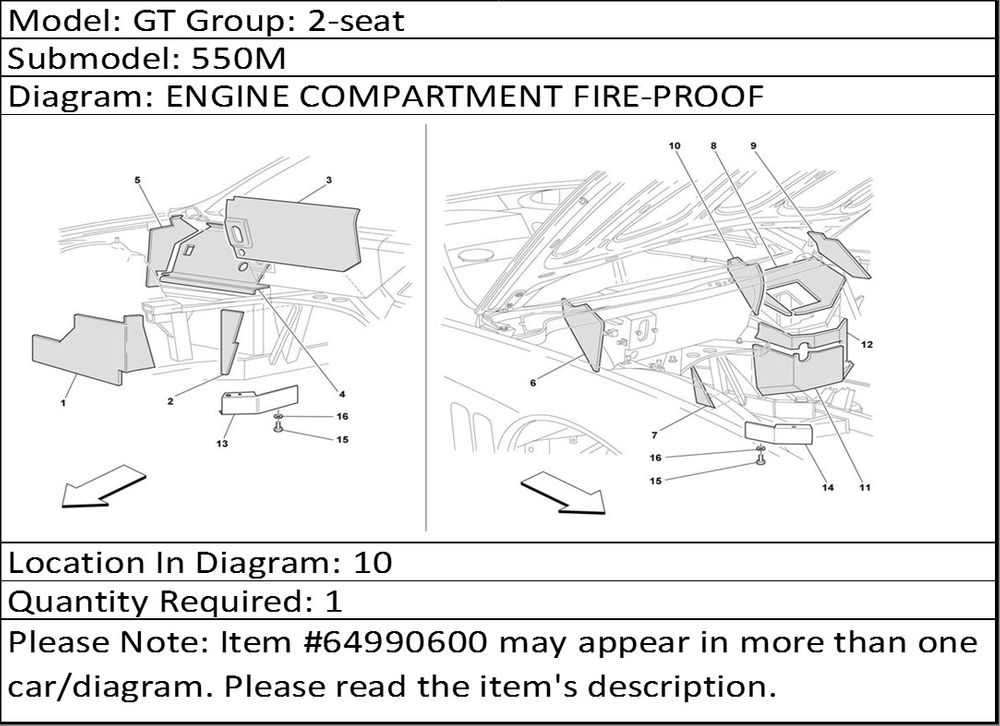 Model: GT Group: 2-seat

Submodel: 550M

Diagram: ENGINE COMPARTMENT FIRE-PROOF

5
3
1
2
4
13
16
15

10
8
9
6
12
7
16
15
14
11

Location In Diagram: 10

Quantity Required: 1

Please Note: Item #64990600 may appear in more than one car/diagram. Please read the item's description.