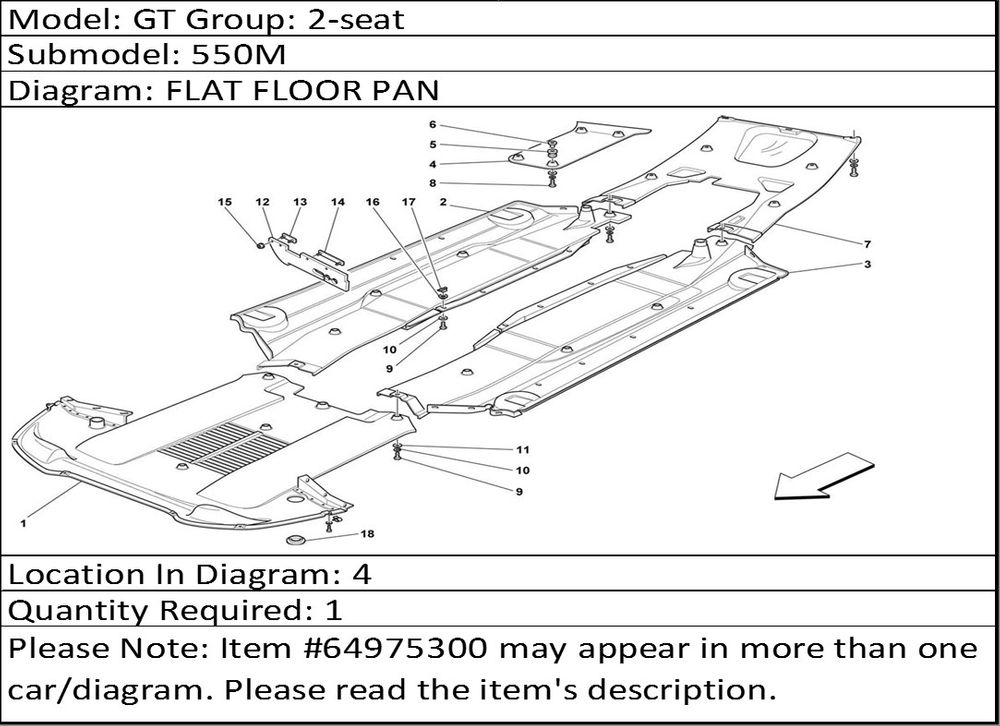 Model: GT Group: 2-seat
Submodel: 550M
Diagram: FLAT FLOOR PAN

6
5
4
8
15
12
13
14
16
17
2
7
3
10
9
11
10
9
1
18

Location In Diagram: 4
Quantity Required: 1
Please Note: Item #64975300 may appear in more than one car/diagram. Please read the item's description.