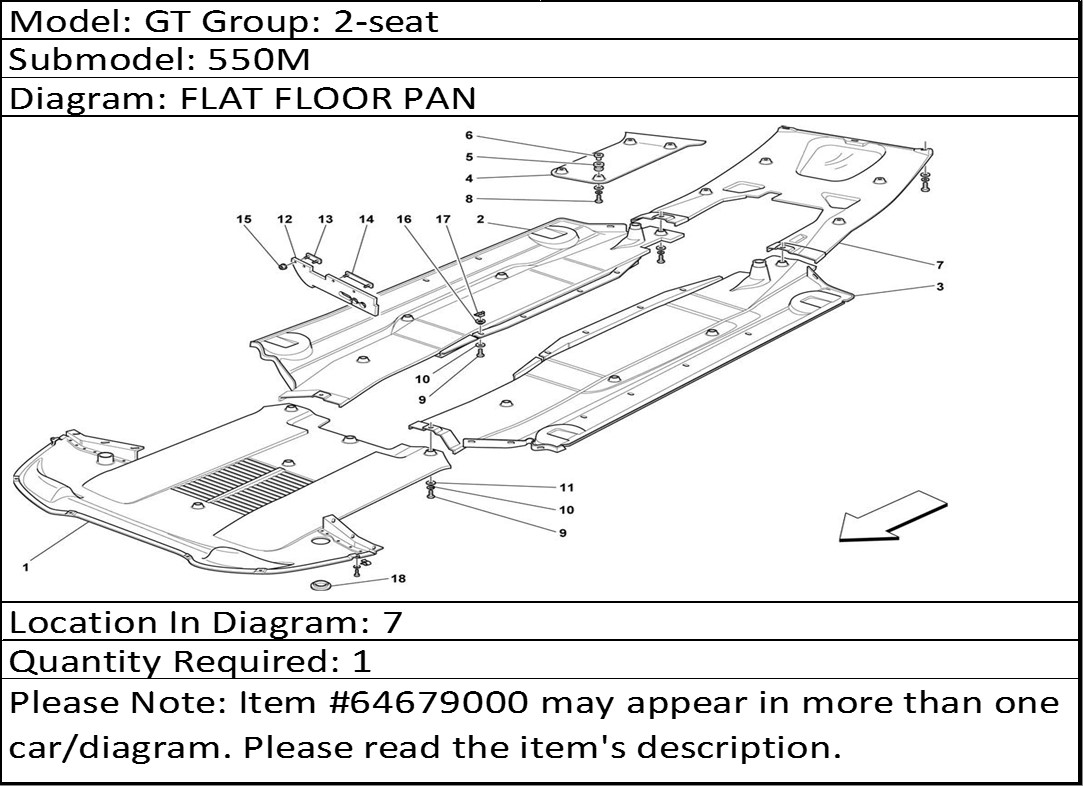 Model: GT Group: 2-seat
Submodel: 550M
Diagram: FLAT FLOOR PAN

6
5
4
8
15 12 13 14 16 17 2
7
3
10
9
11
10
9
1
18

Location In Diagram: 7
Quantity Required: 1
Please Note: Item #64679000 may appear in more than one car/diagram. Please read the item's description.